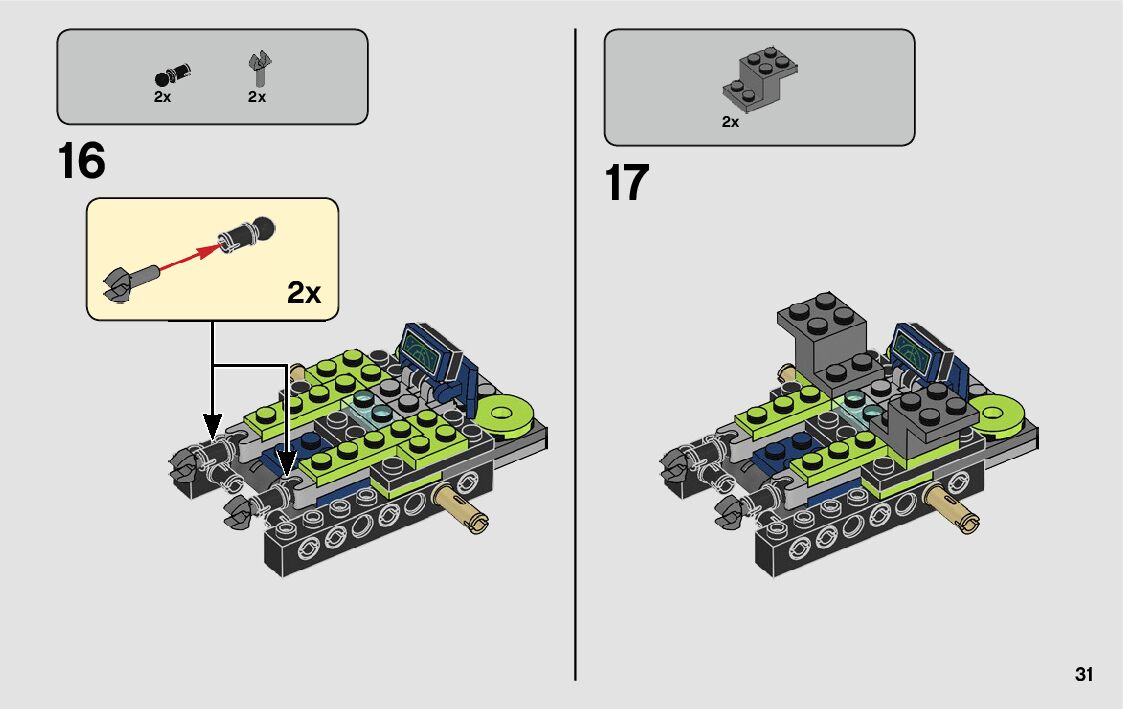 2x 2x

16

2x

2x

17

31