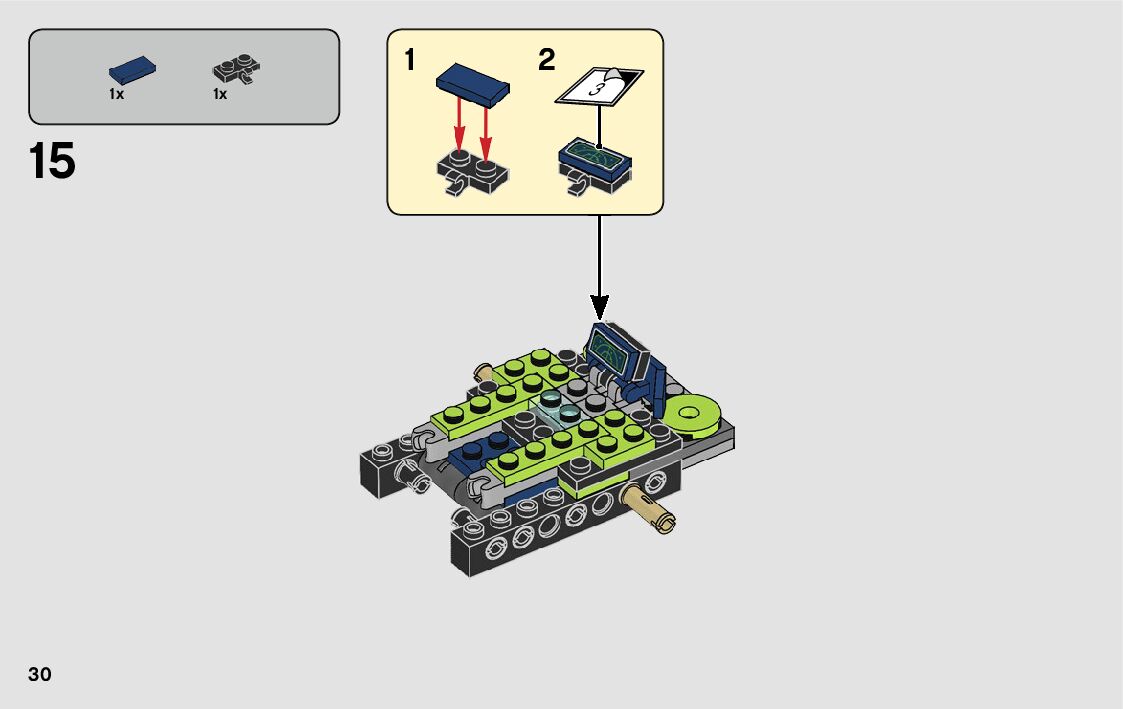 1x 1x

15

1 2

3

30