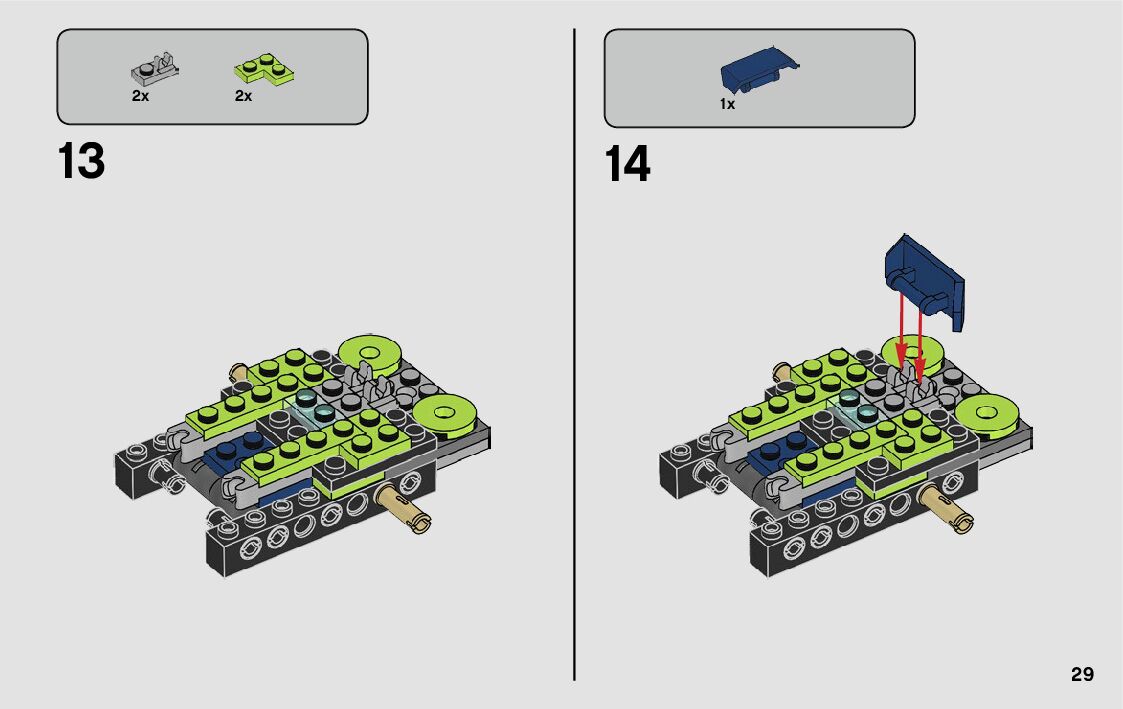 2x
2x

13

1x

14

29