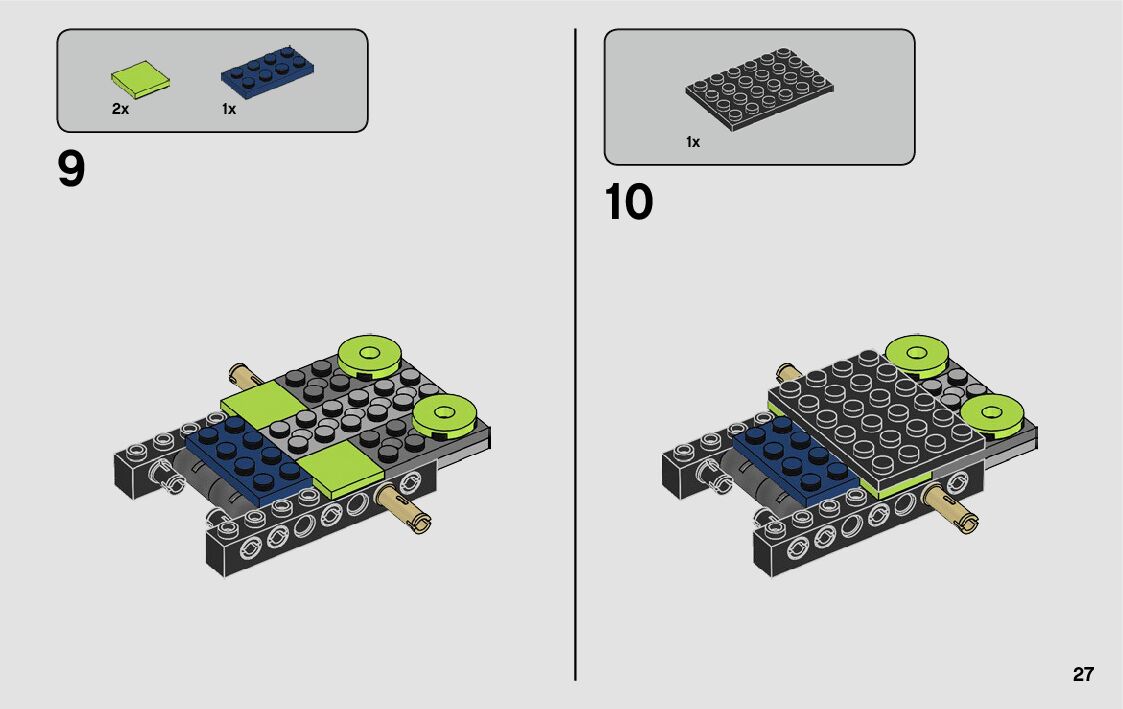 2x 1x

9

1x

10

27