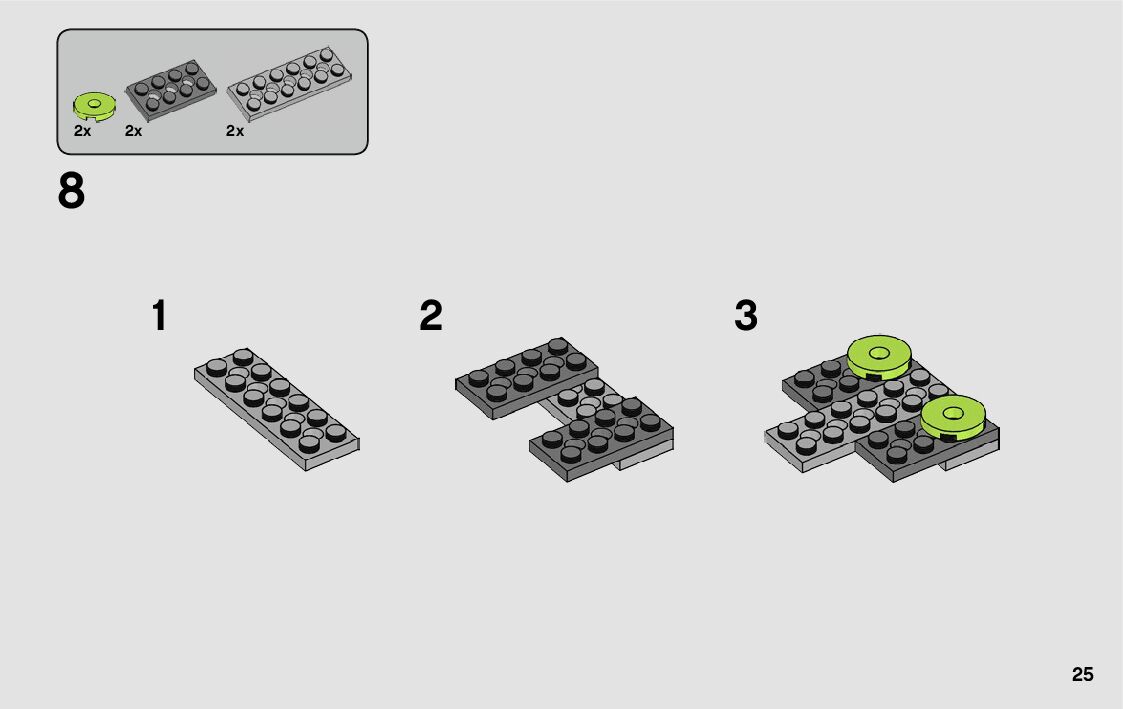 2x 2x 2x

8

1

2

3

25