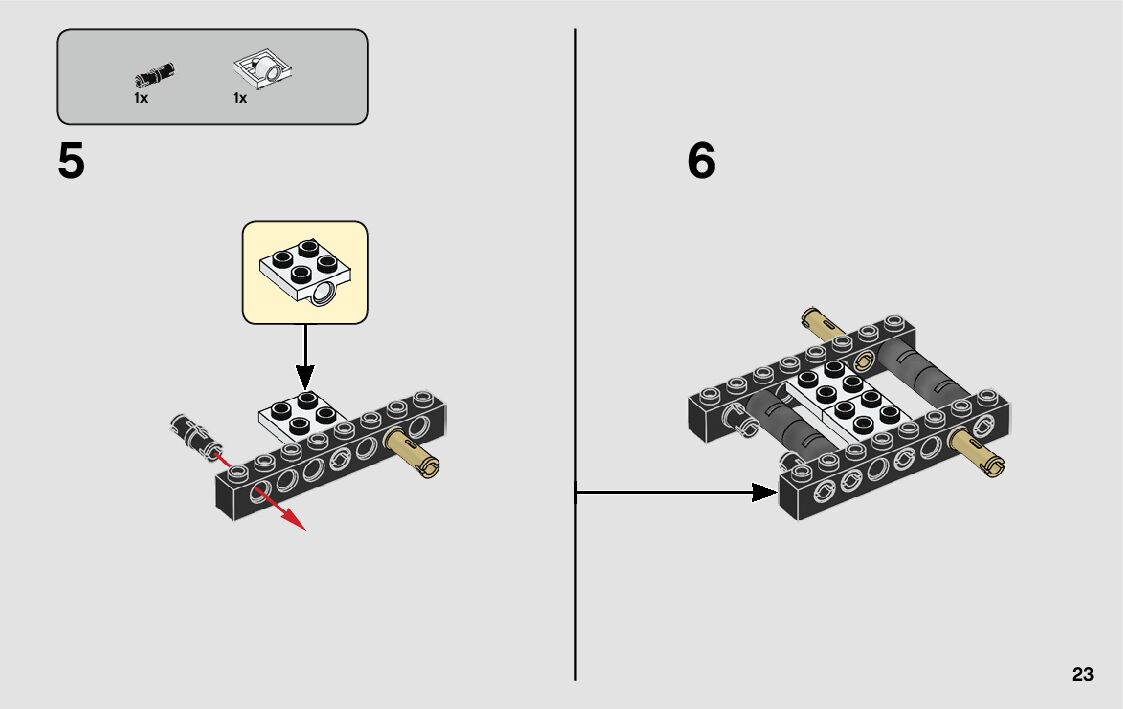 1x 1x

5

6

23