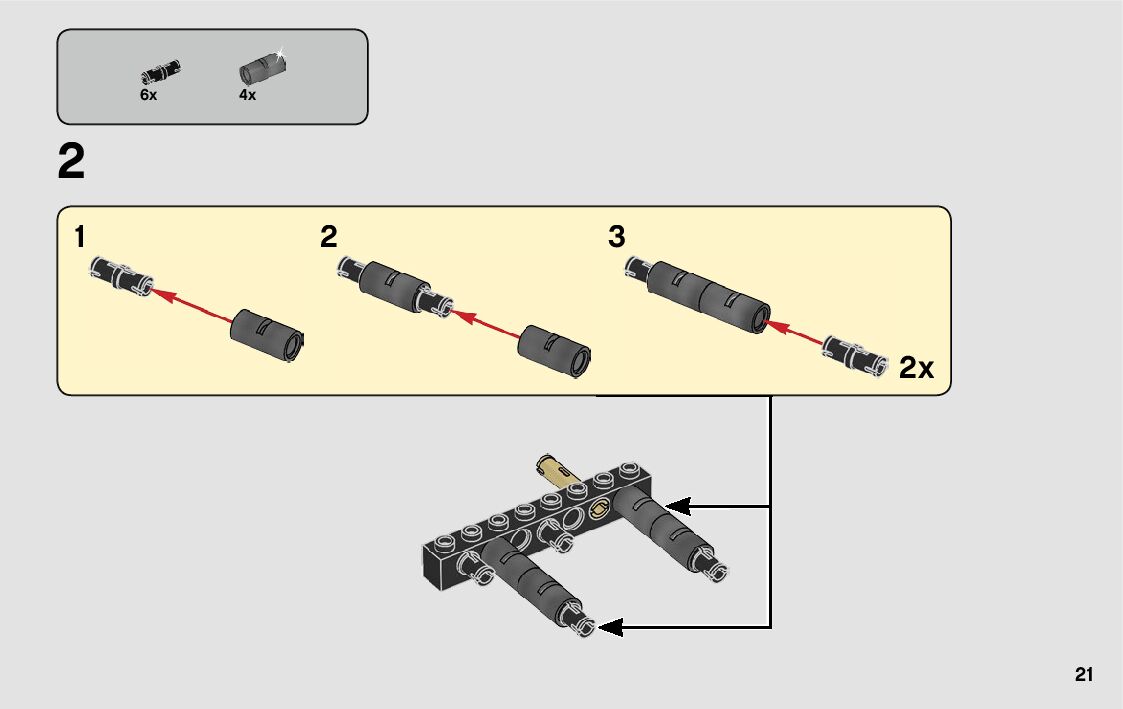 6x 4x

2

1

2

3

2x

21