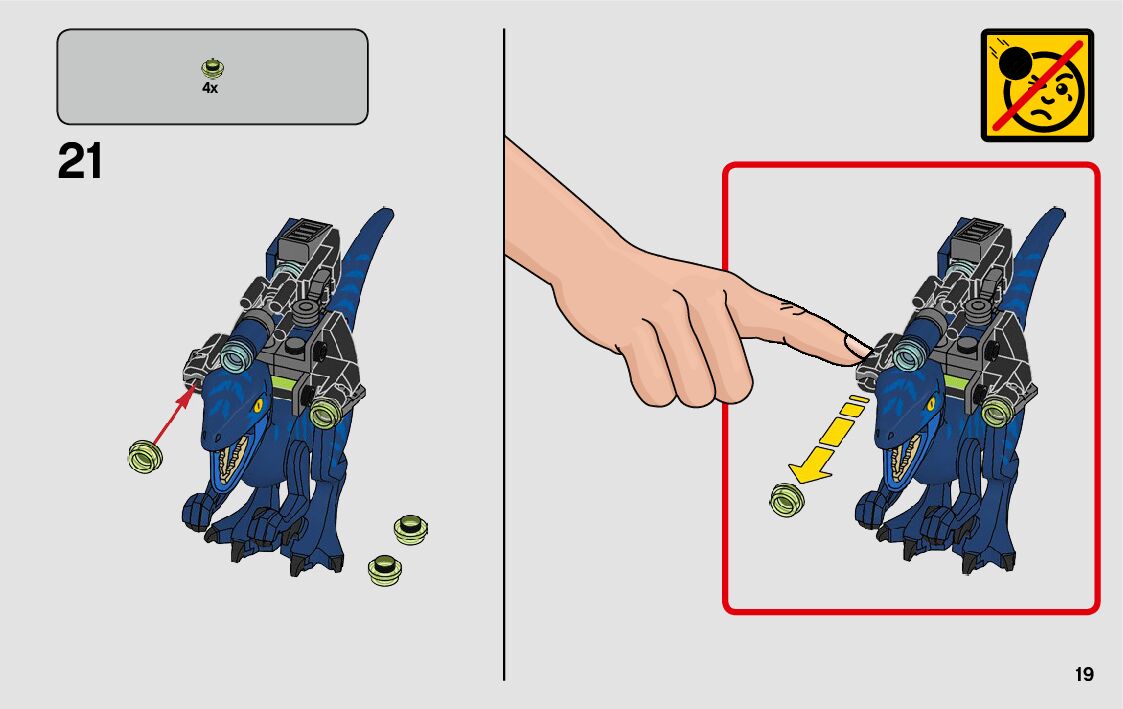 4x

21

19