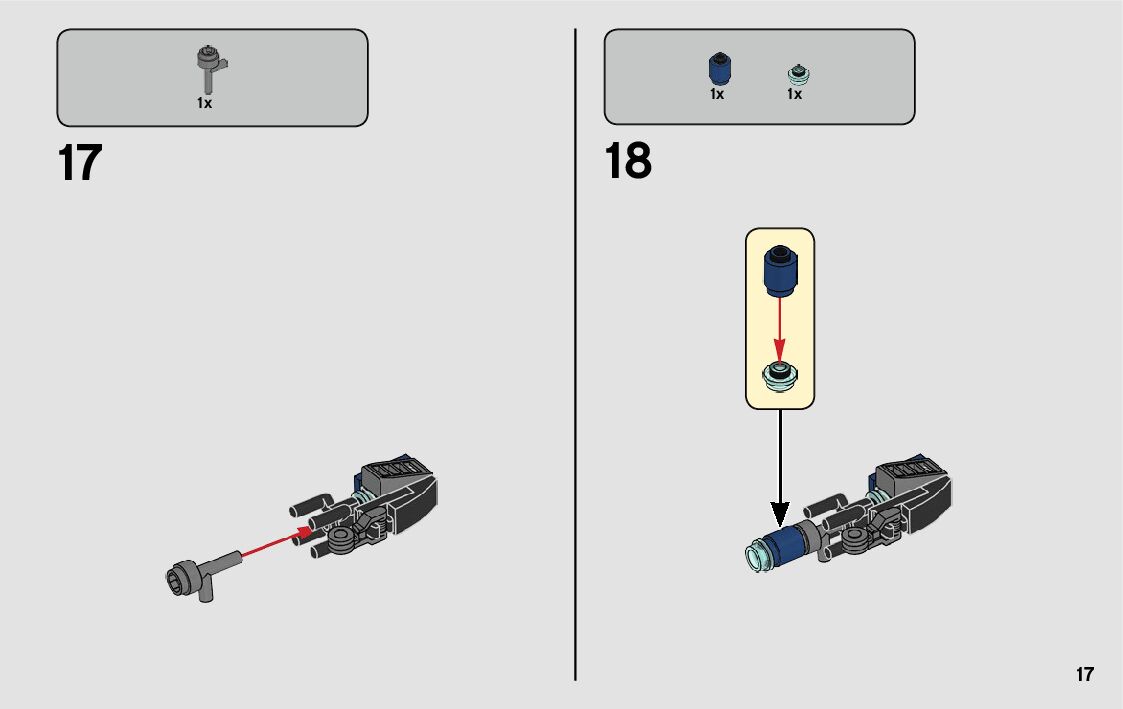 1x

17

1x 1x

18

17