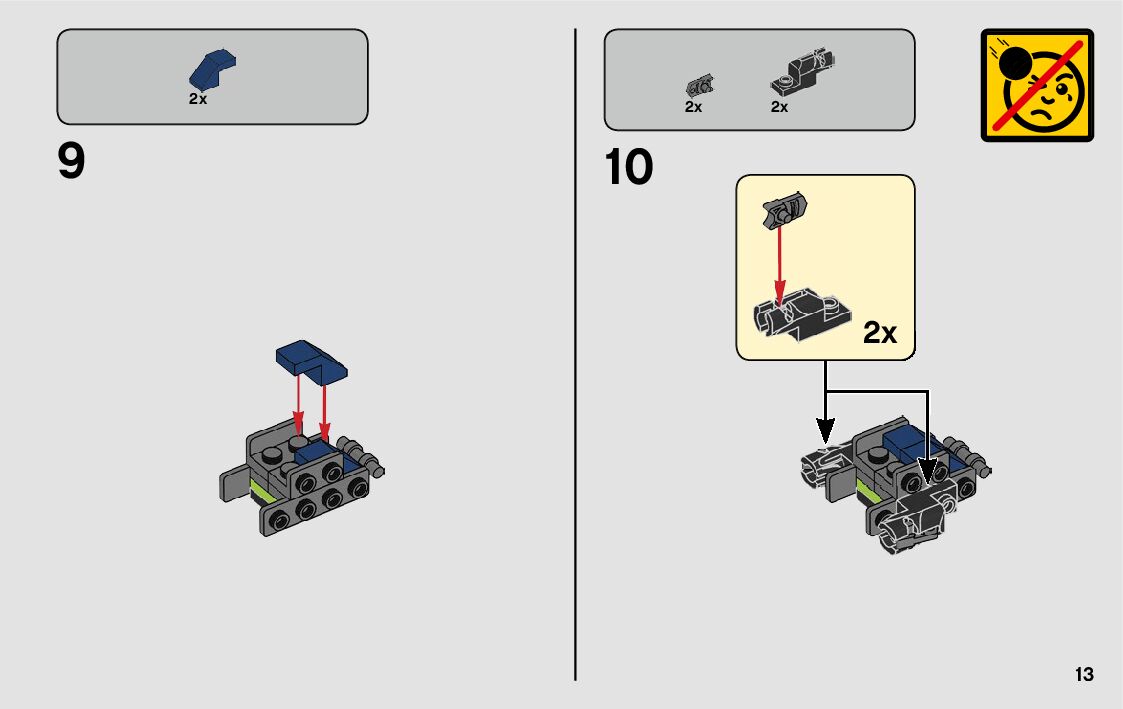 2x

9

2x

2x

10

2x

13