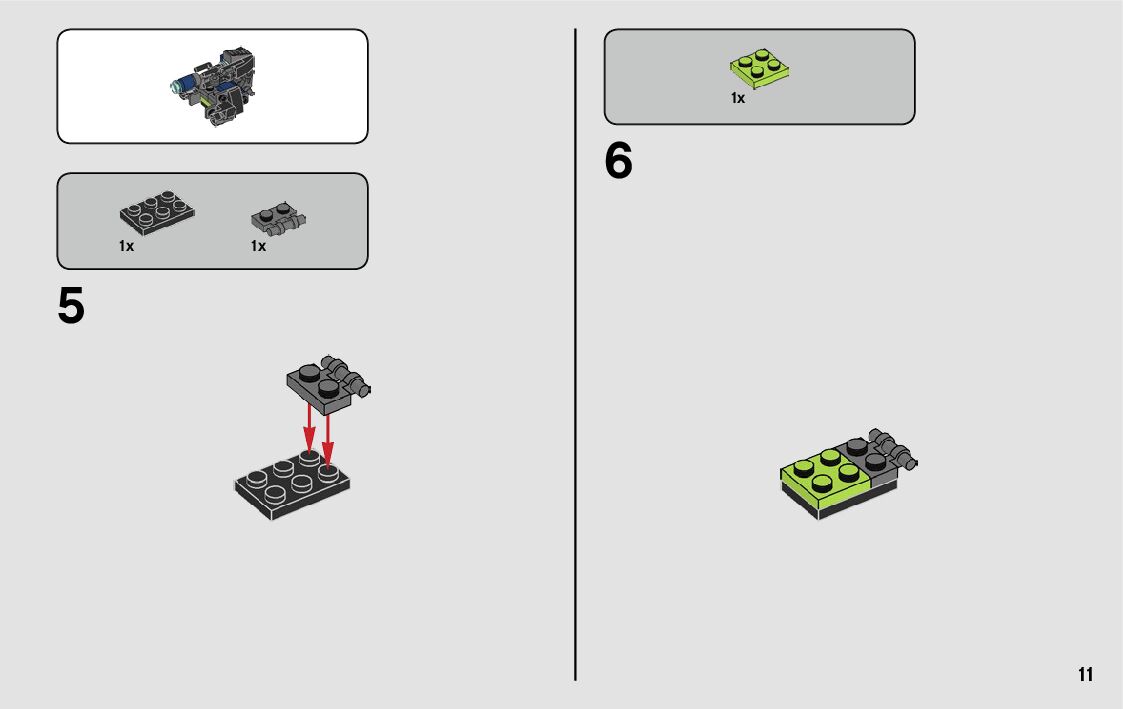 1x
1x

5

1x

6

11