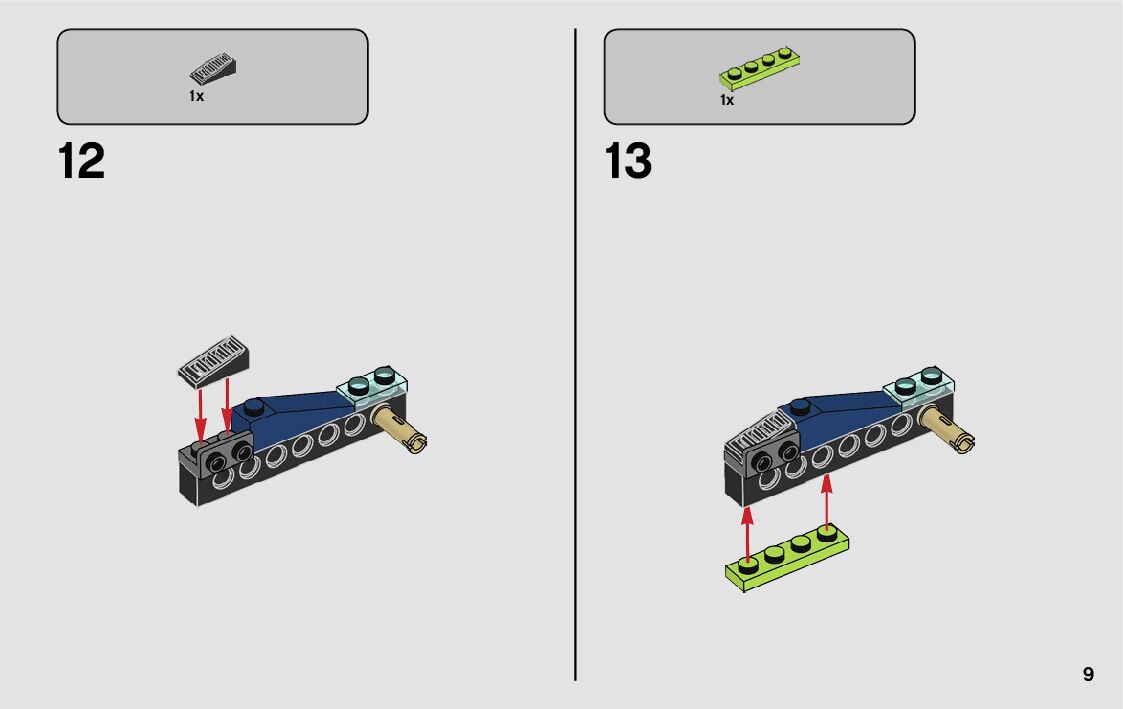 1x

12

1x

13

9