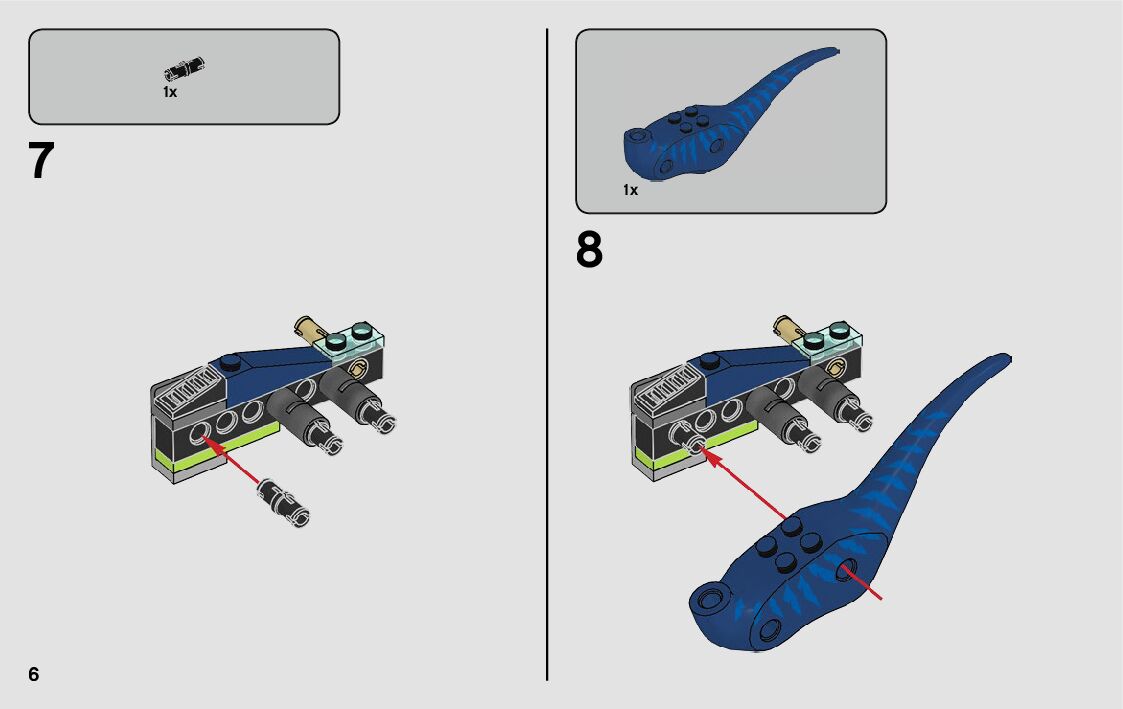 1x

7

1x

8

6