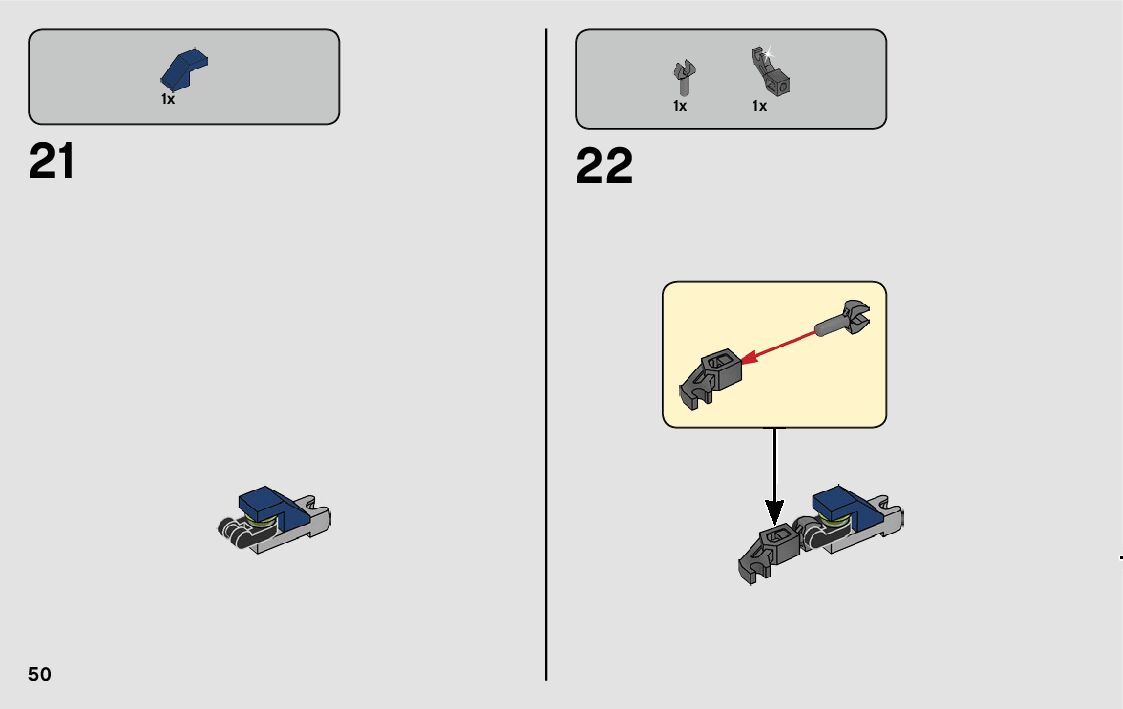 1x

21

1x 1x

22

50