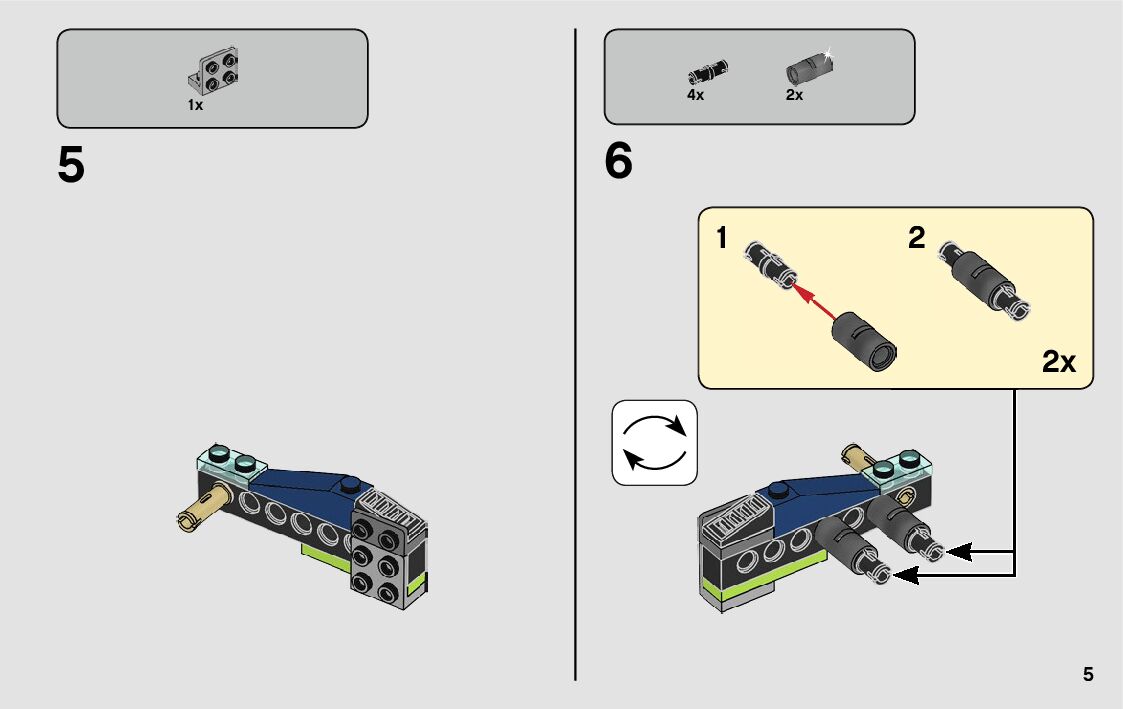 1x

5

4x 2x

6

1 2

2x

5