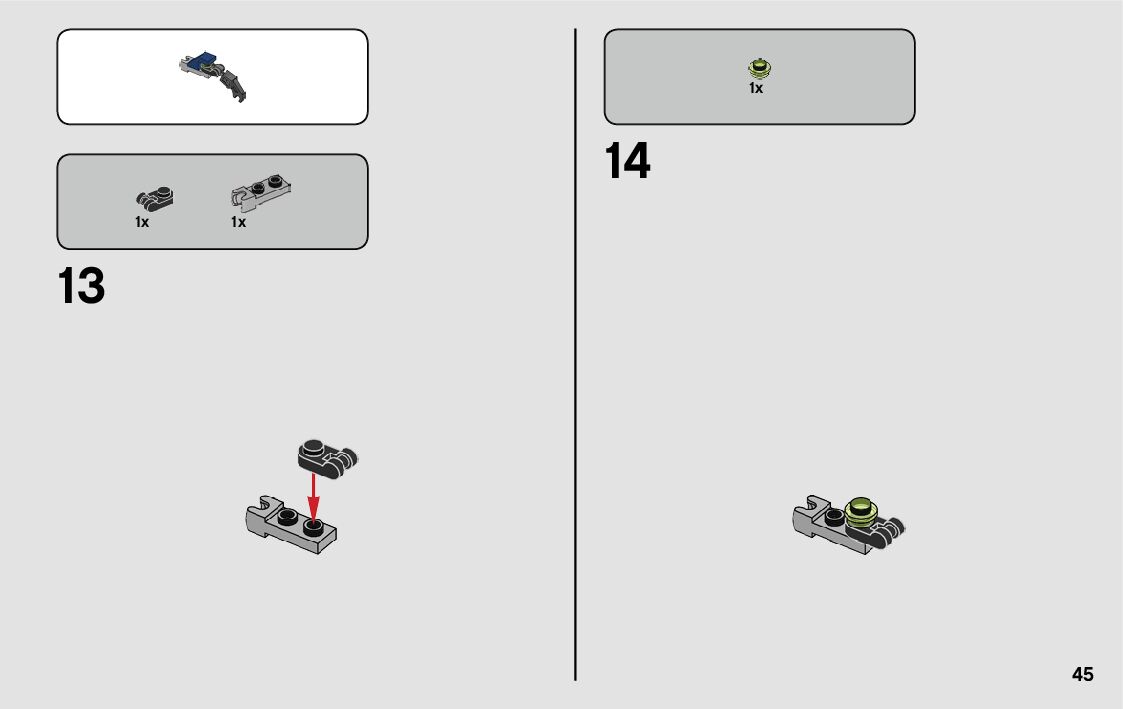 1x 1x

13

1x

14

45