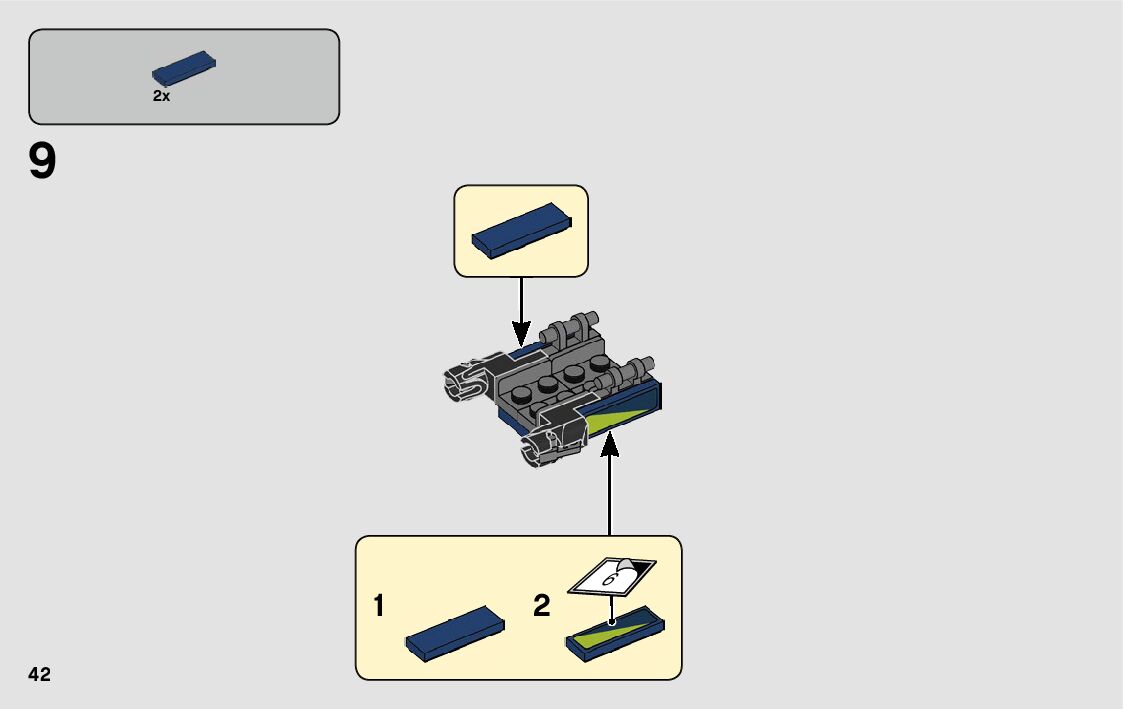 2x

9

1

2

6

42