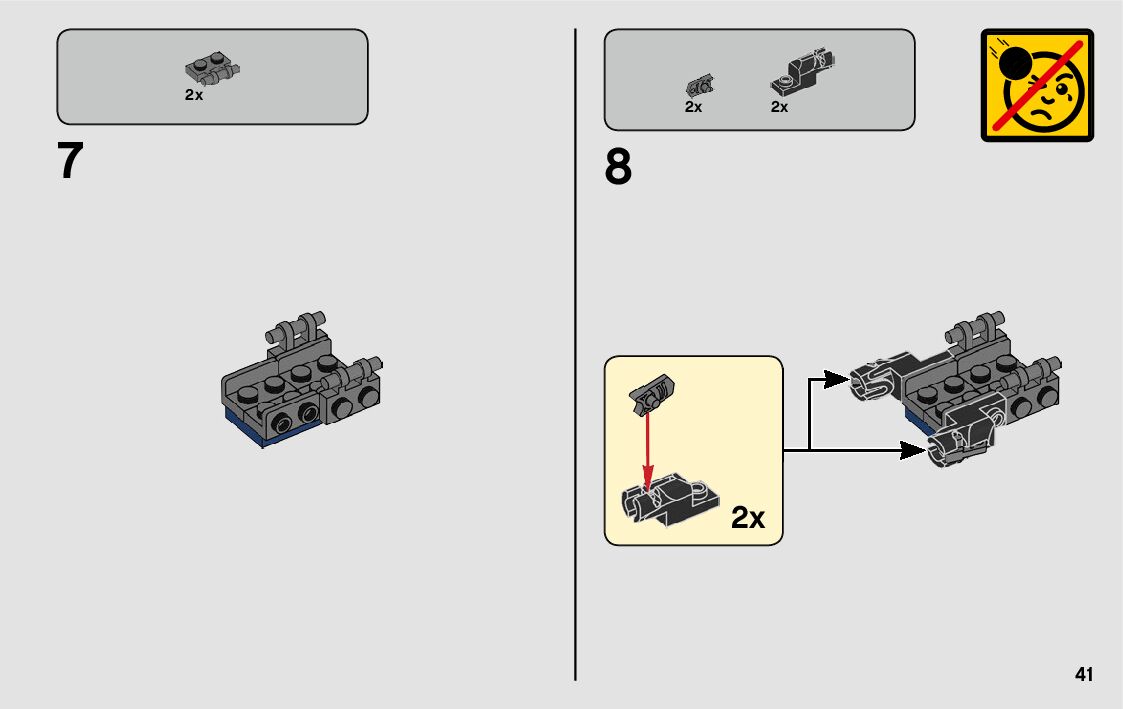 2x

7

2x 2x

8

2x

41