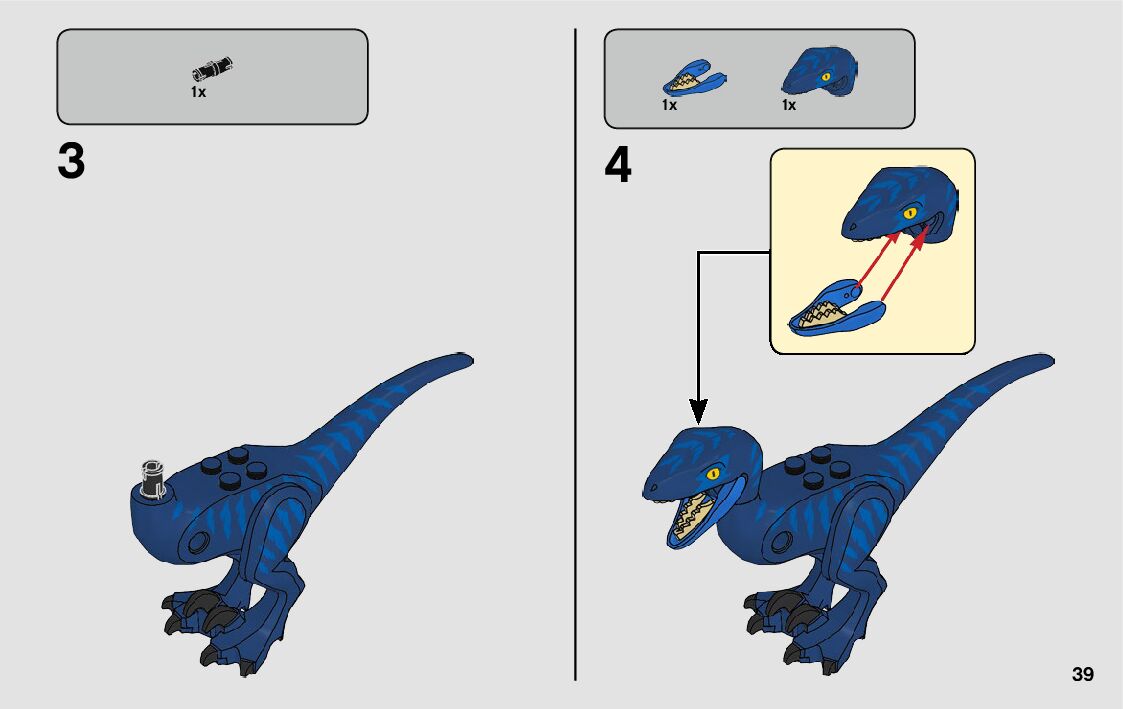 1x

3

1x 1x

4

39