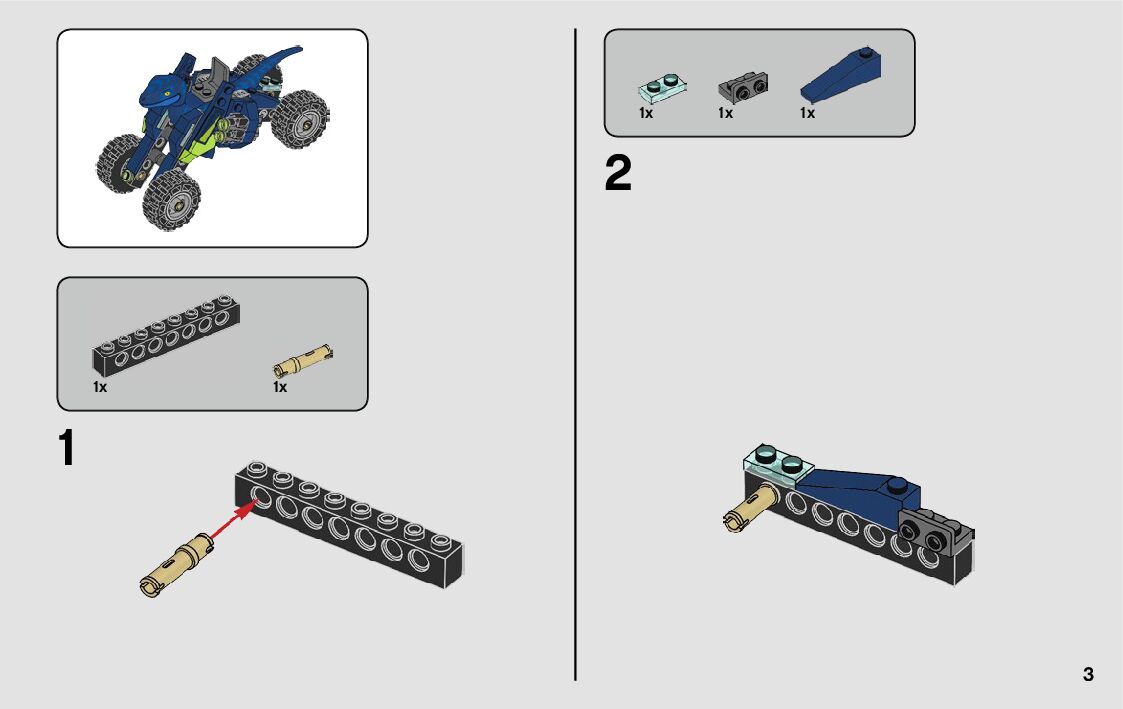 1x

1x

1

1x

1x

1x

2

3