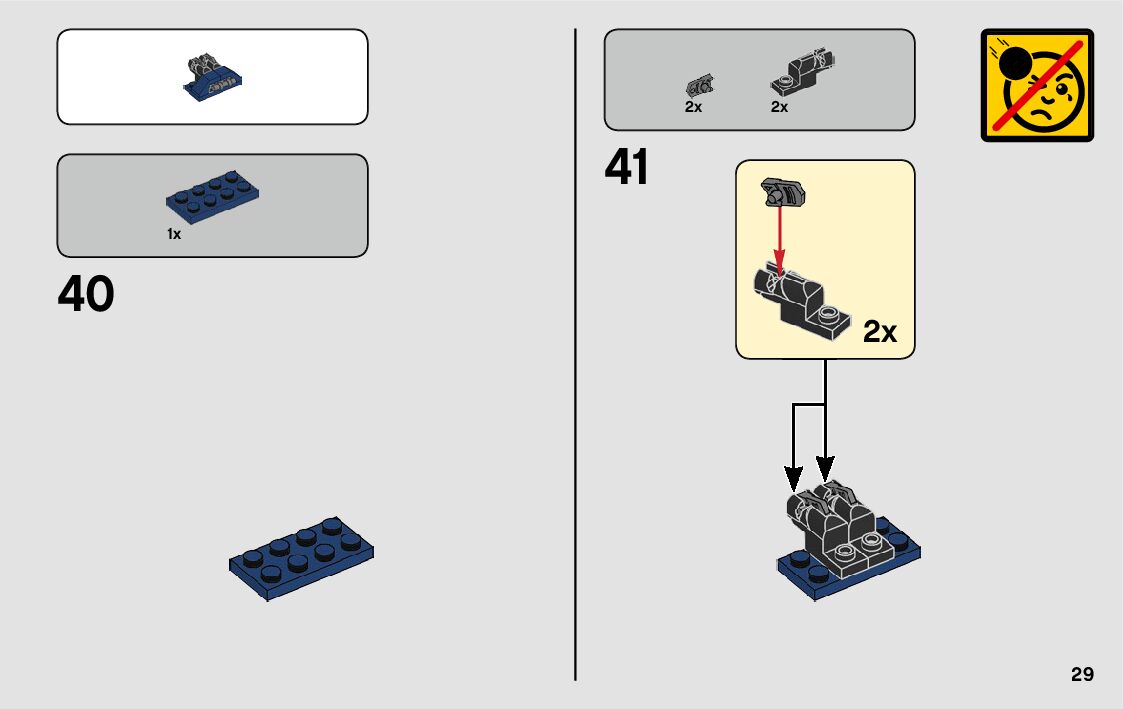 1x

40

2x 2x

41

2x

29