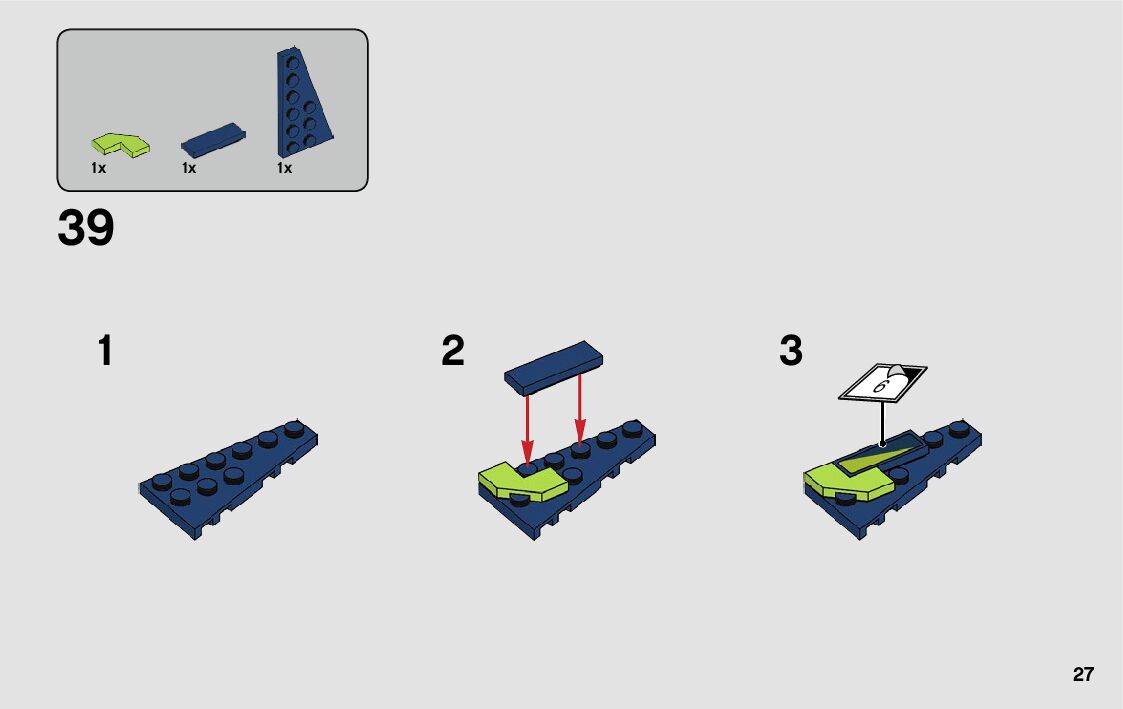 1x 1x 1x

39

1

2

3

6

27