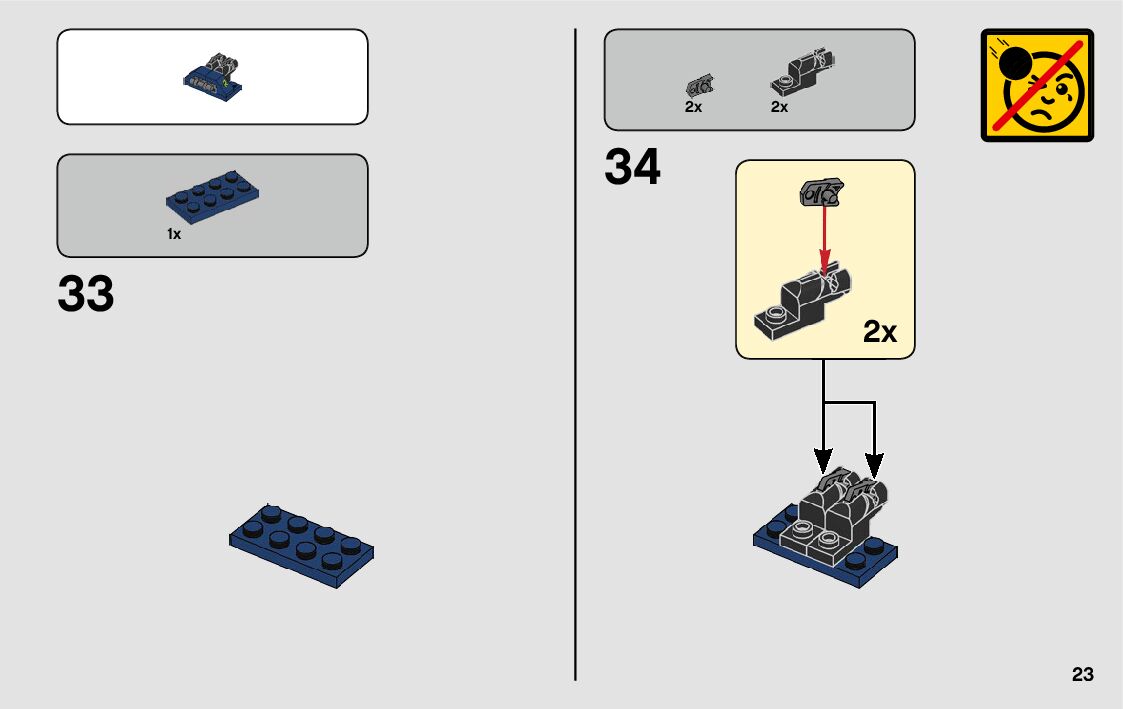 1x

33

2x 2x

34

2x

23