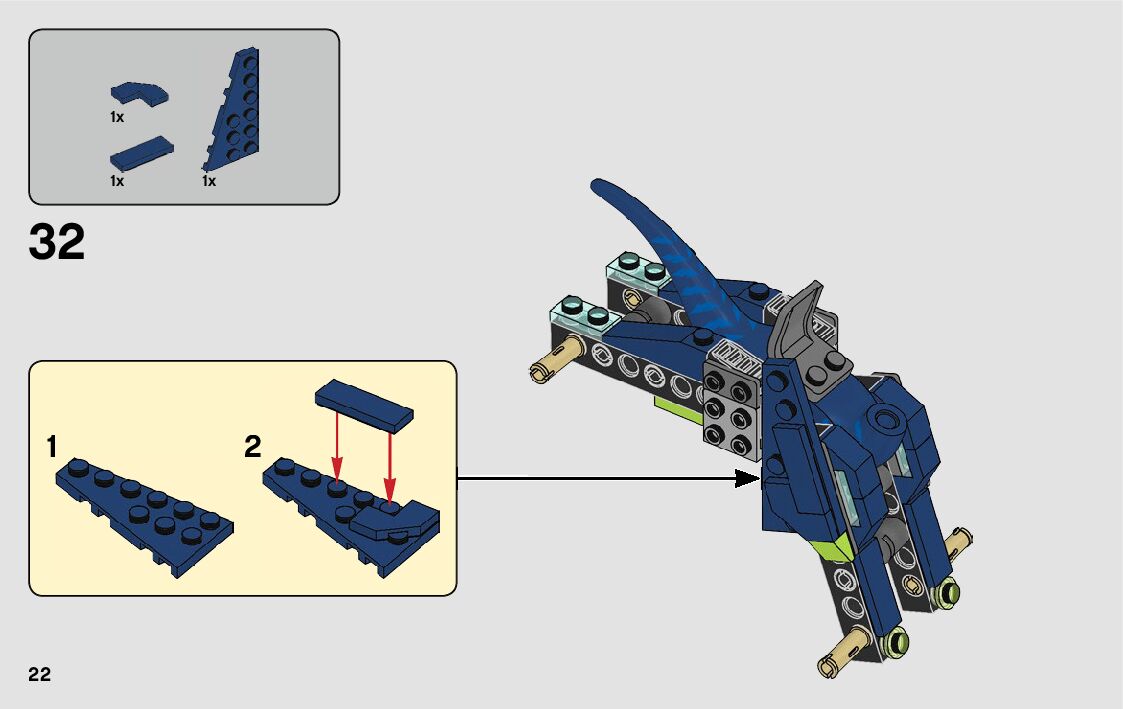 1x

1x

1x

32

1

2

22