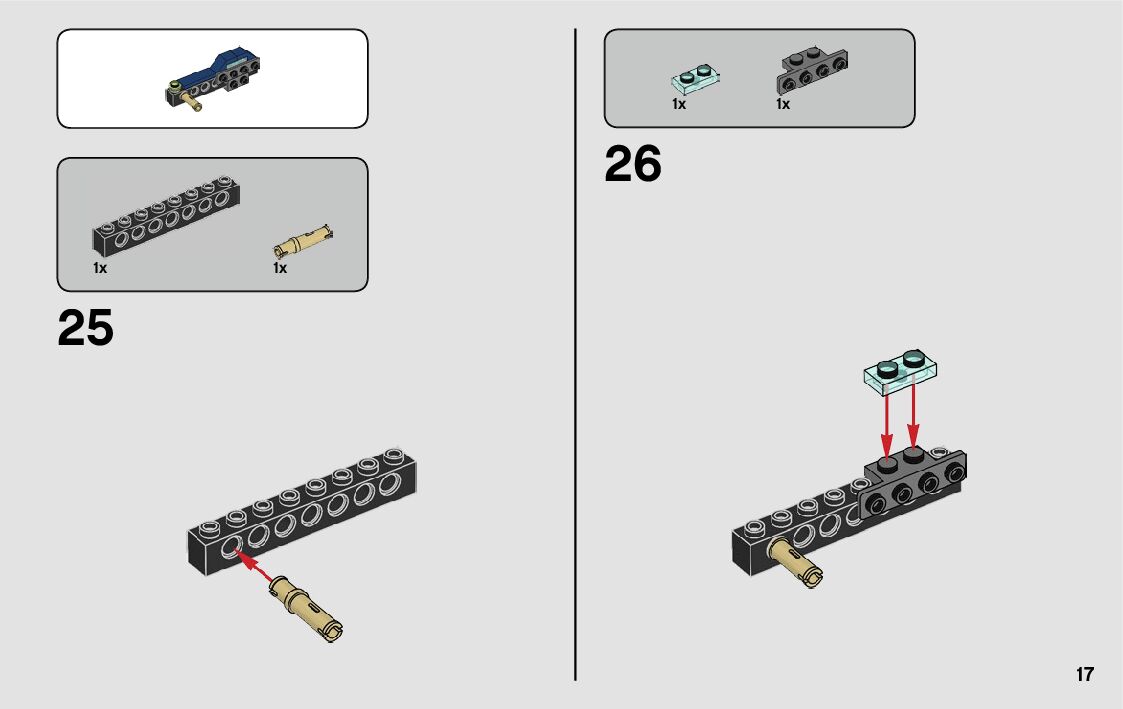 1x

1x

25

1x

1x

26

17