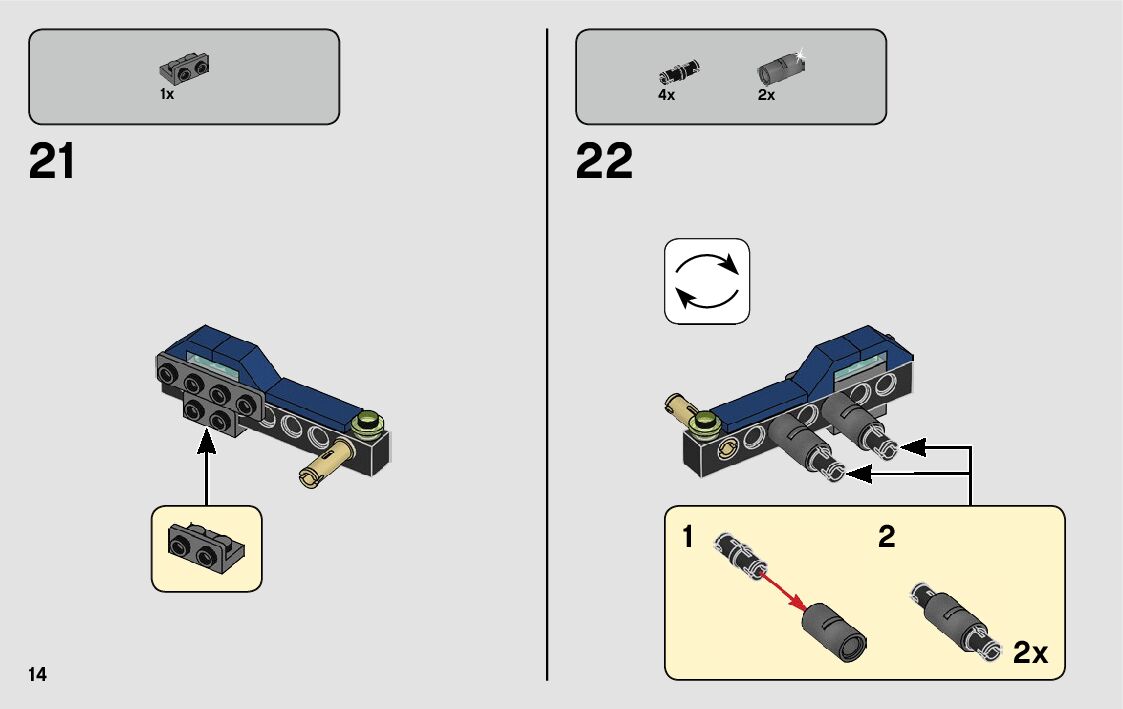 1x

21

14

4x 2x

22

1

2

2x