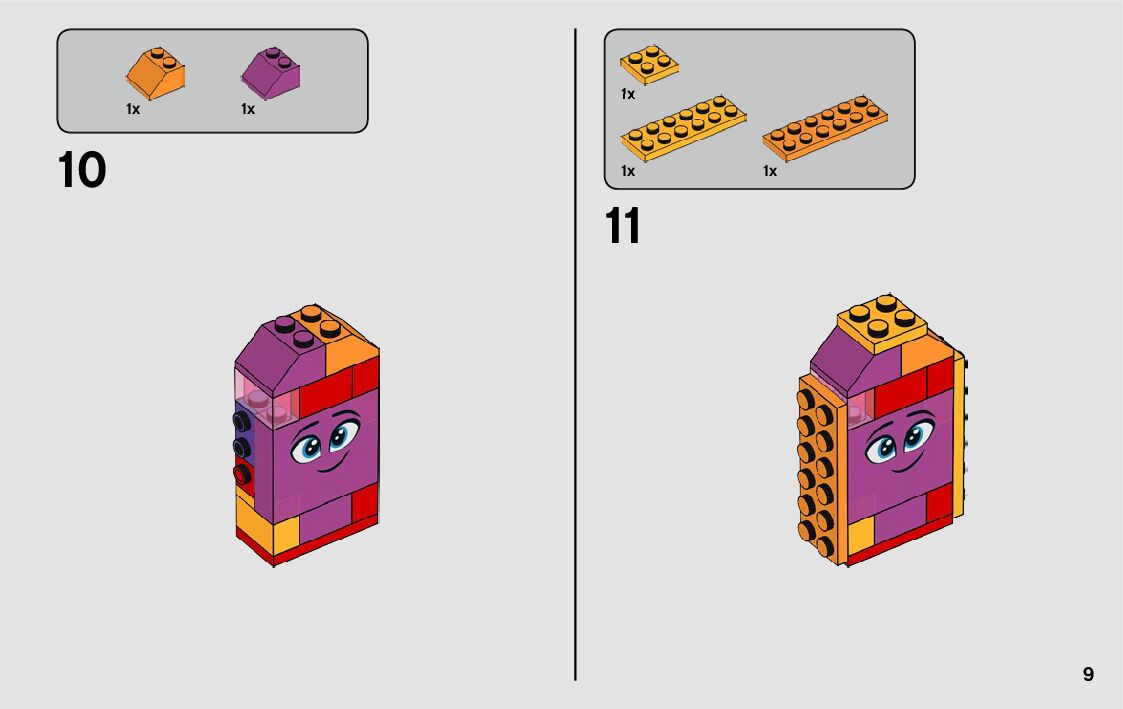 1x 1x

10

1x

1x 1x

11

9