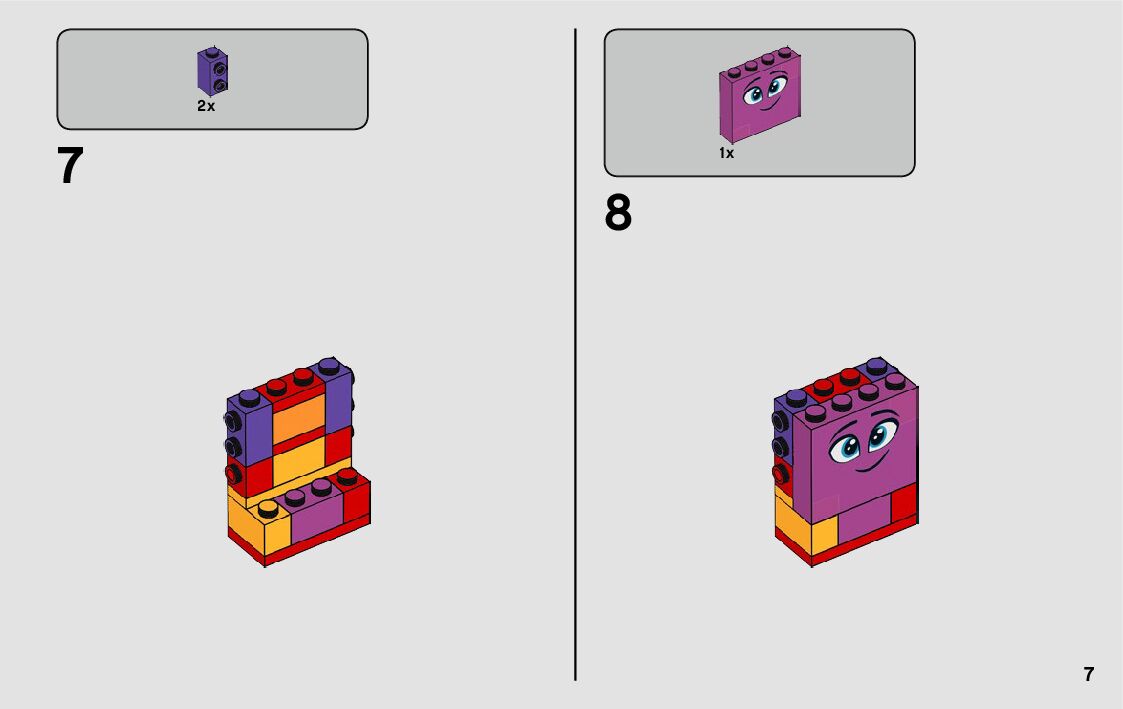 2x

7

1x

8

7