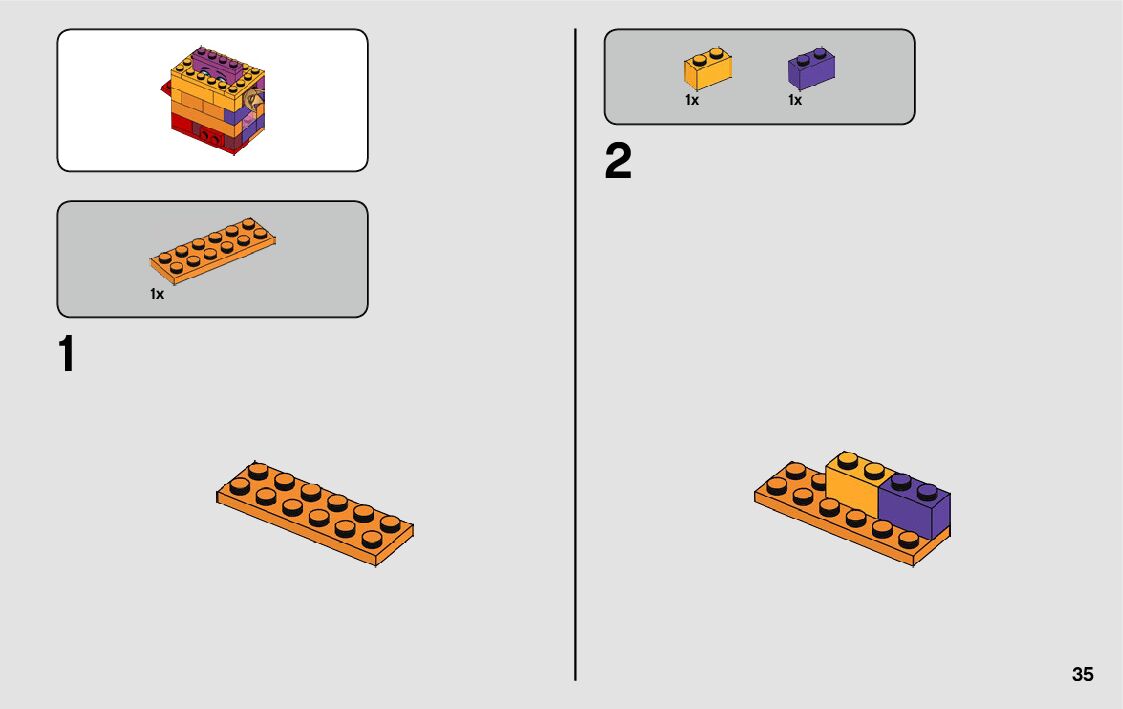 1x

1

1x 1x

2

35