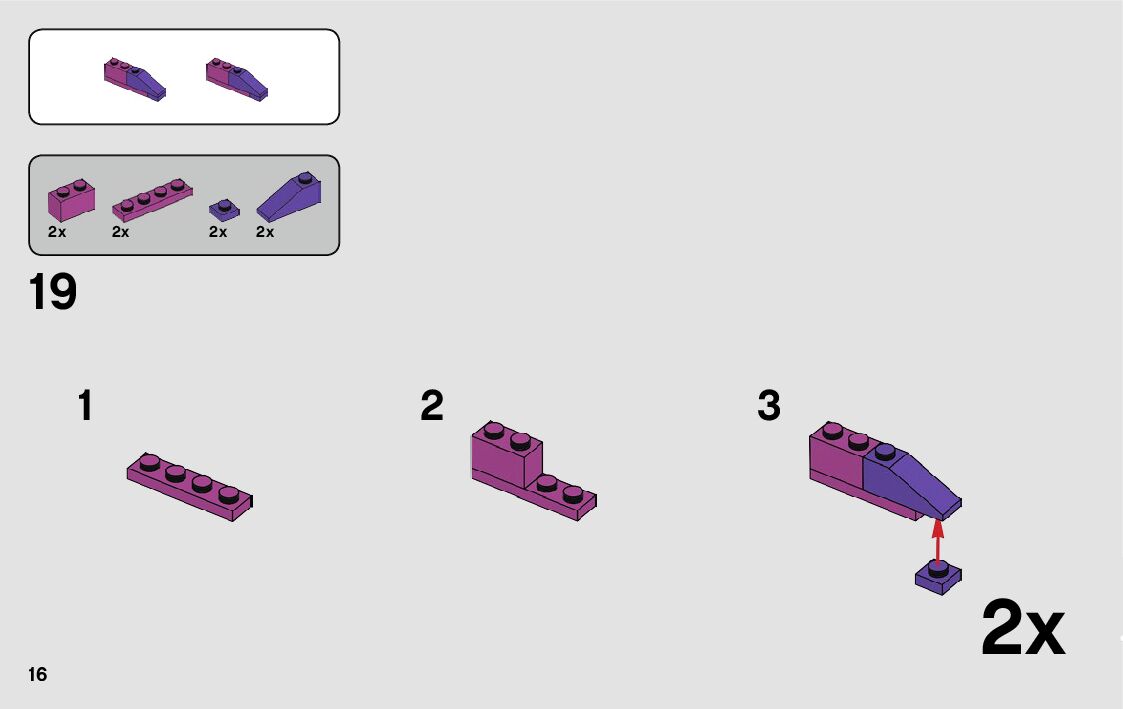 2x 2x 2x 2x

19

1

2

3

2x

16