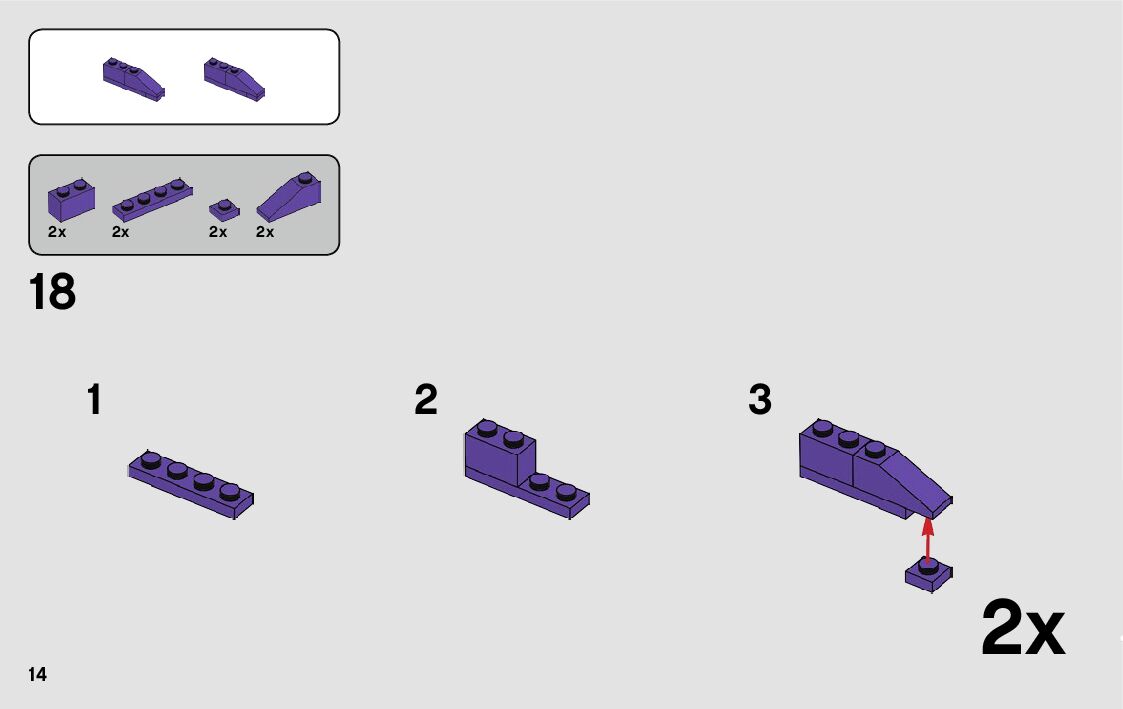 2x
2x
2x
2x

18

1

2

3

2x

14