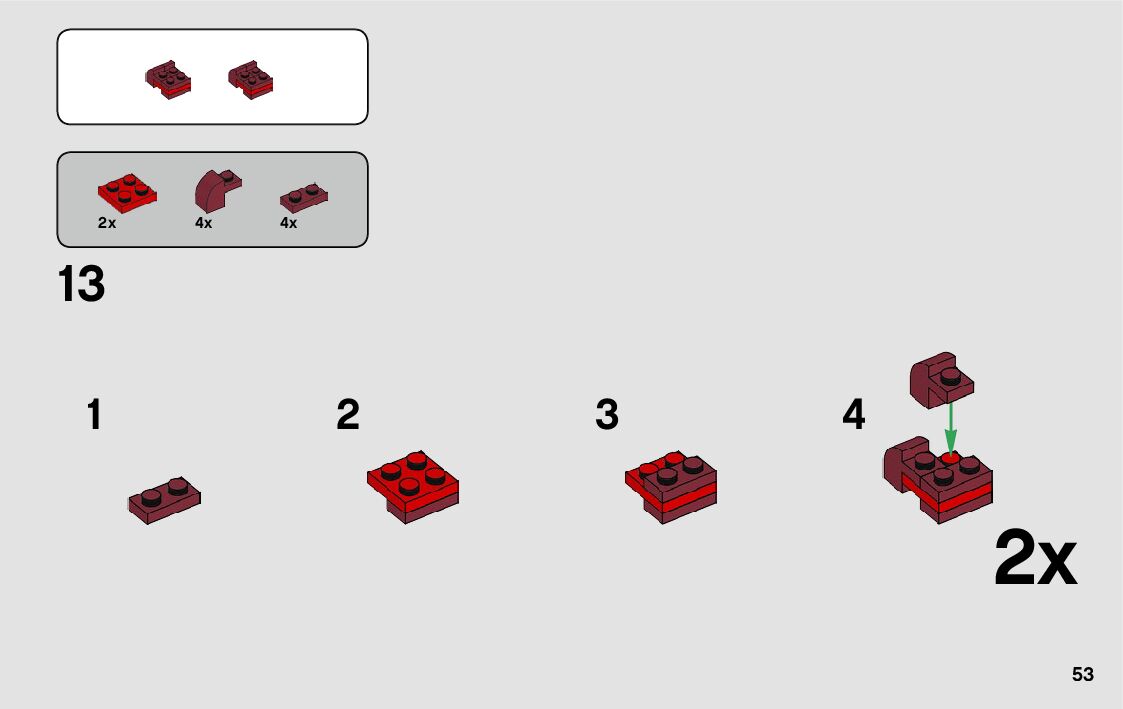 2x
4x
4x

13

1

2

3

4

2x

53