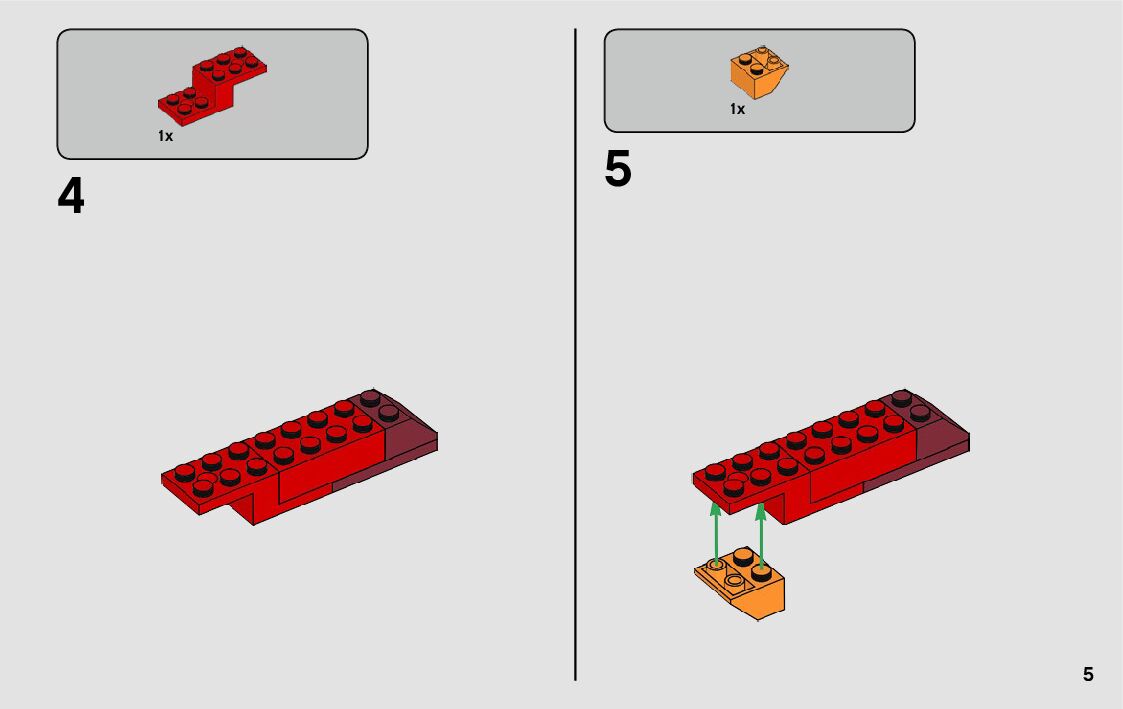 1x

4

1x

5

5