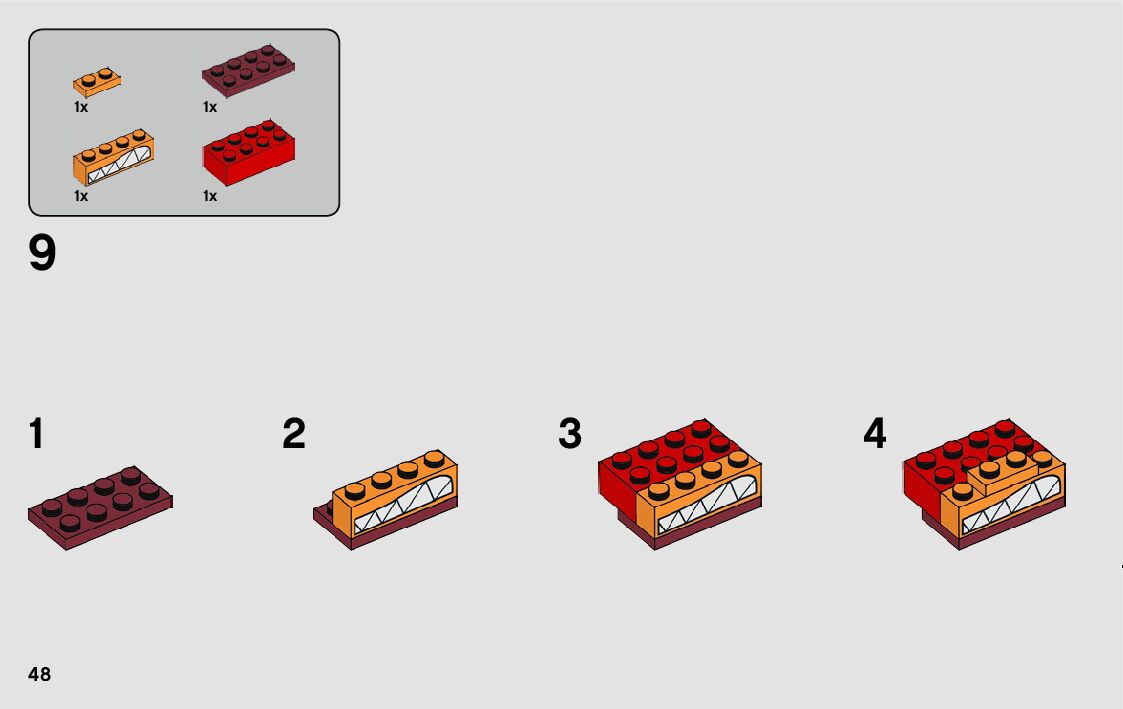 1x
1x
1x
1x

9

1

2

3

4

48