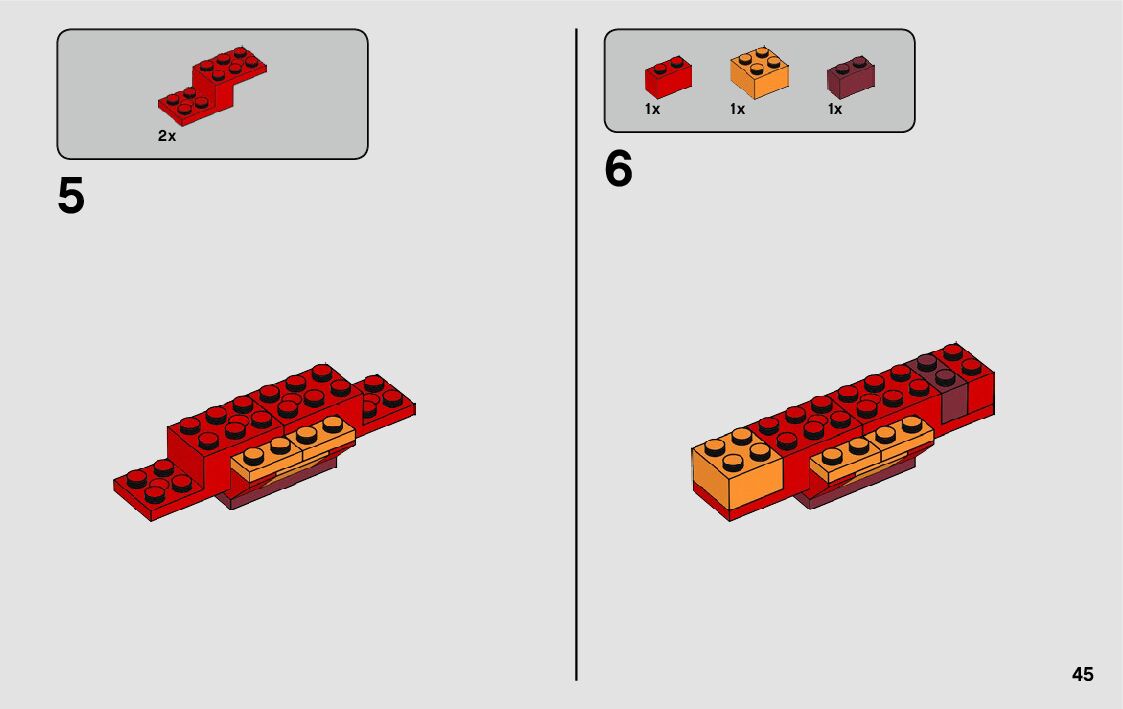 2x

5

1x 1x 1x

6

45