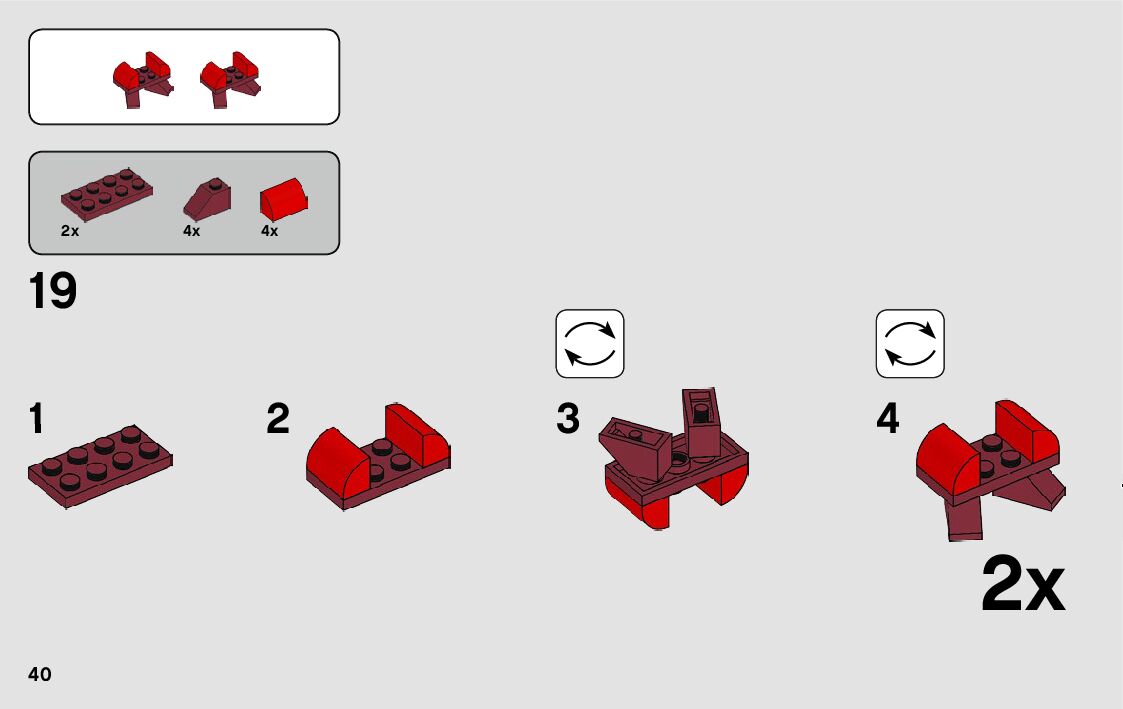 2x
4x
4x

19

1

2

3

4

2x

40