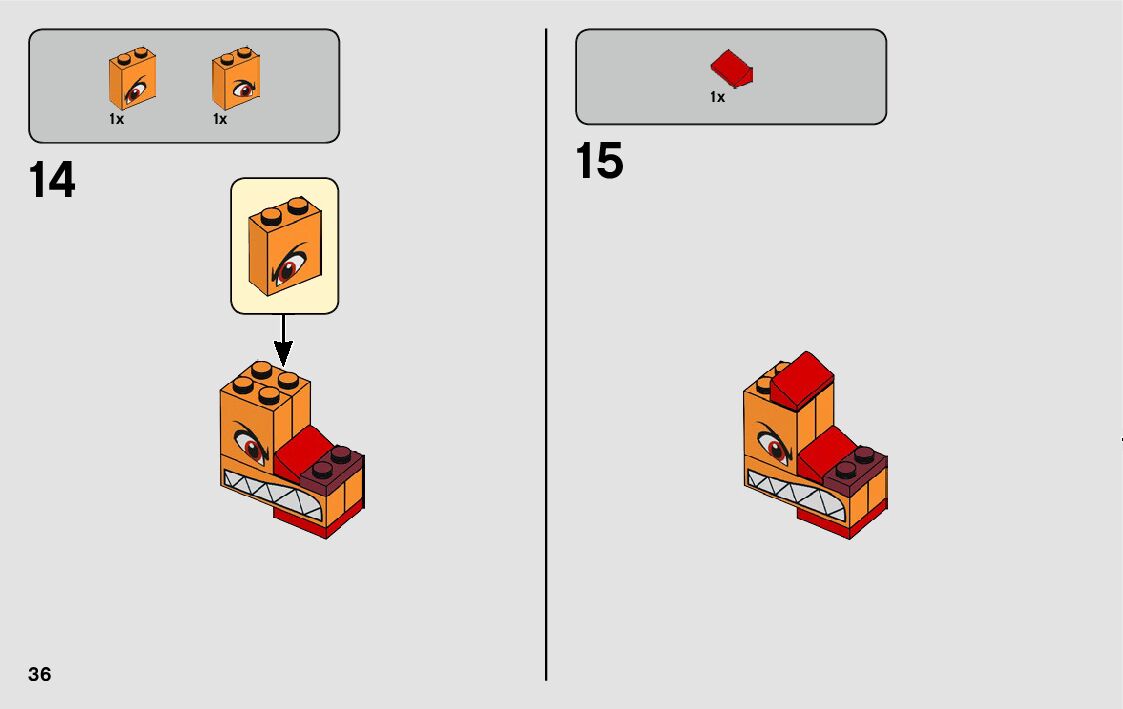 1x
1x

14

1x

15

36