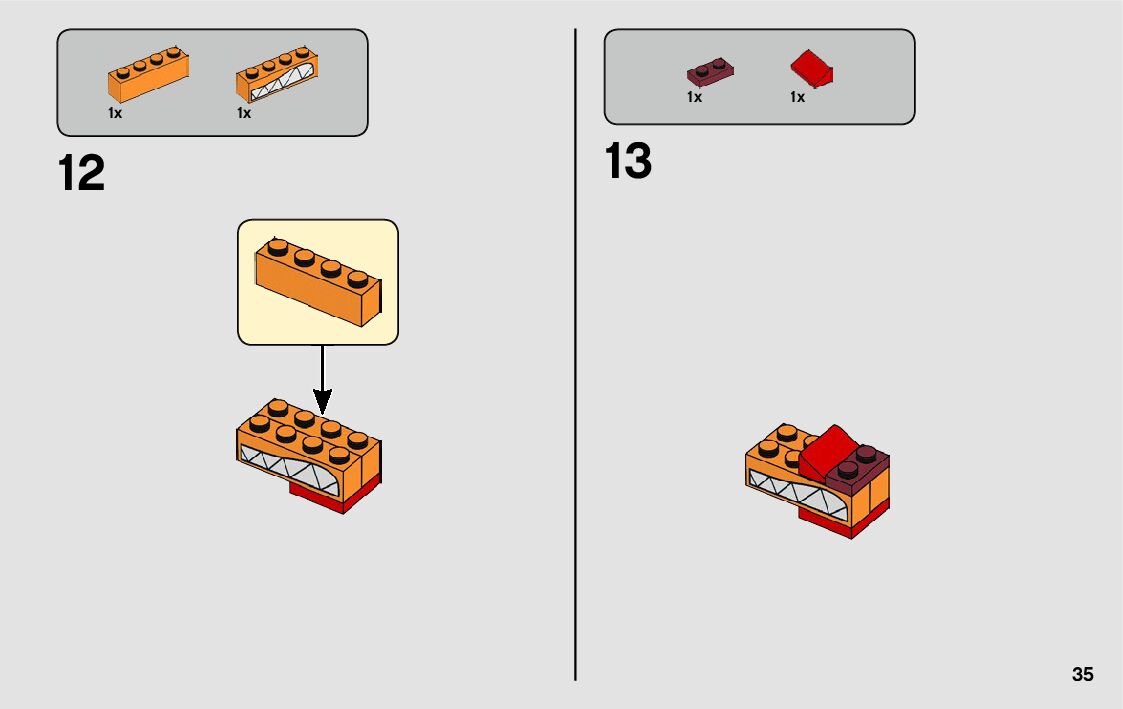 1x 1x

12

1x 1x

13

35