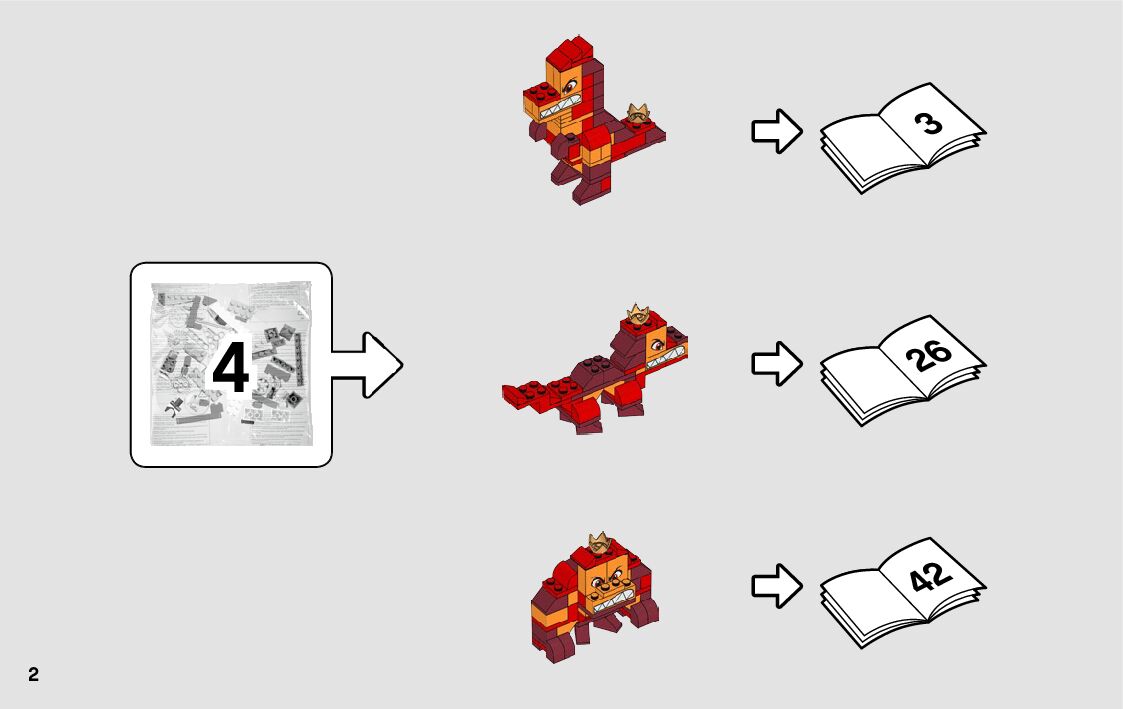 4

3

26

42

2