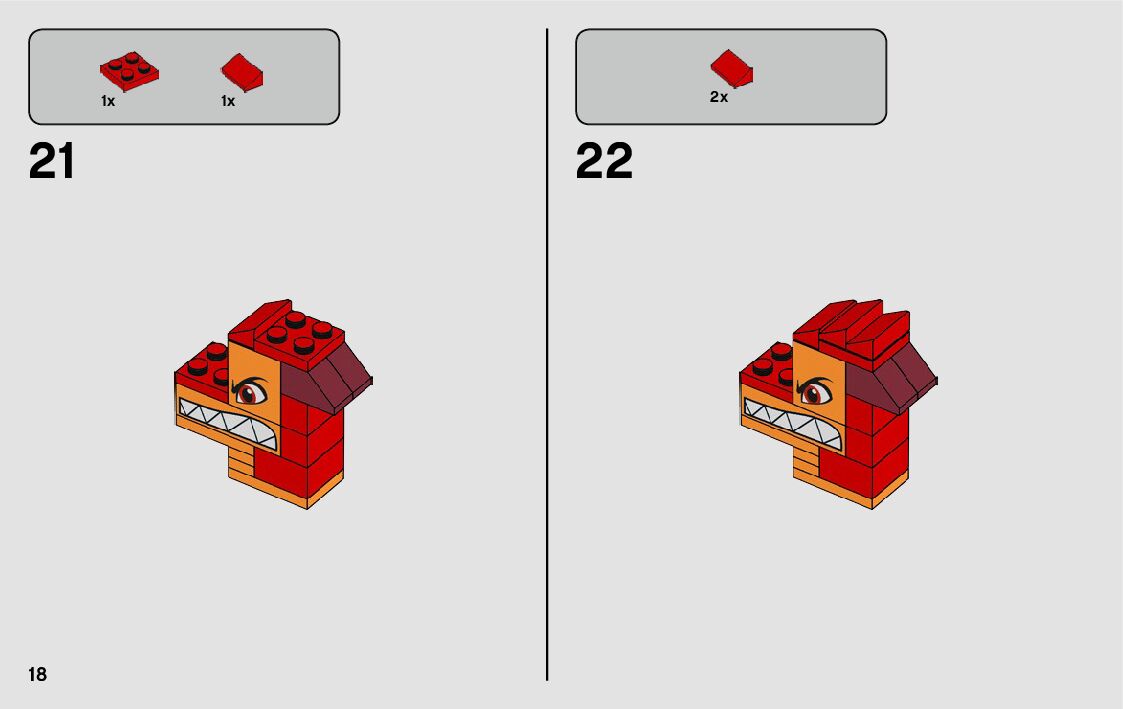 1x 1x

21

18

2x

22