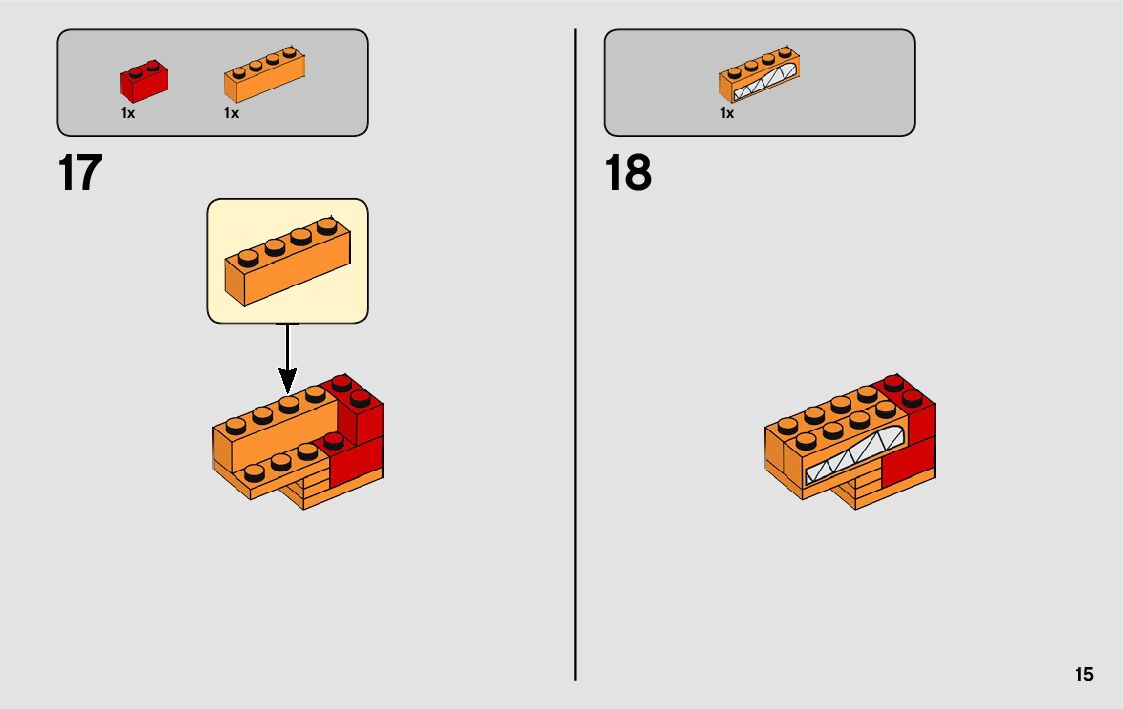 1x 1x

17

1x

18

15