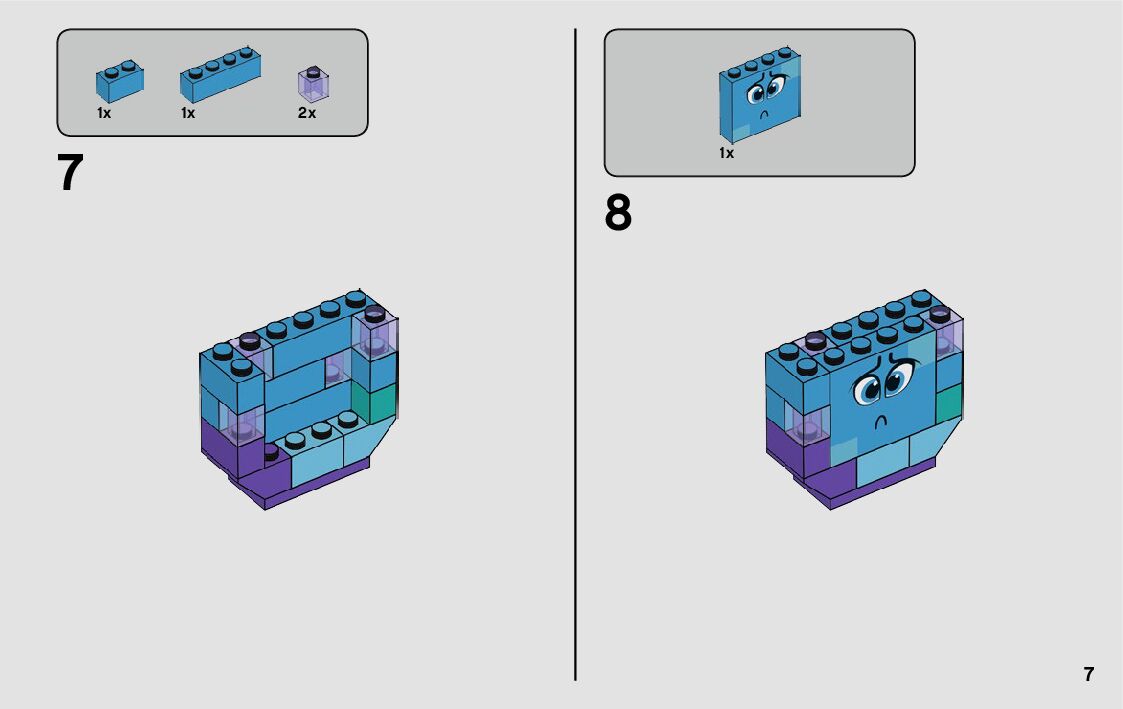 1x 1x 2x

7

1x

8

7