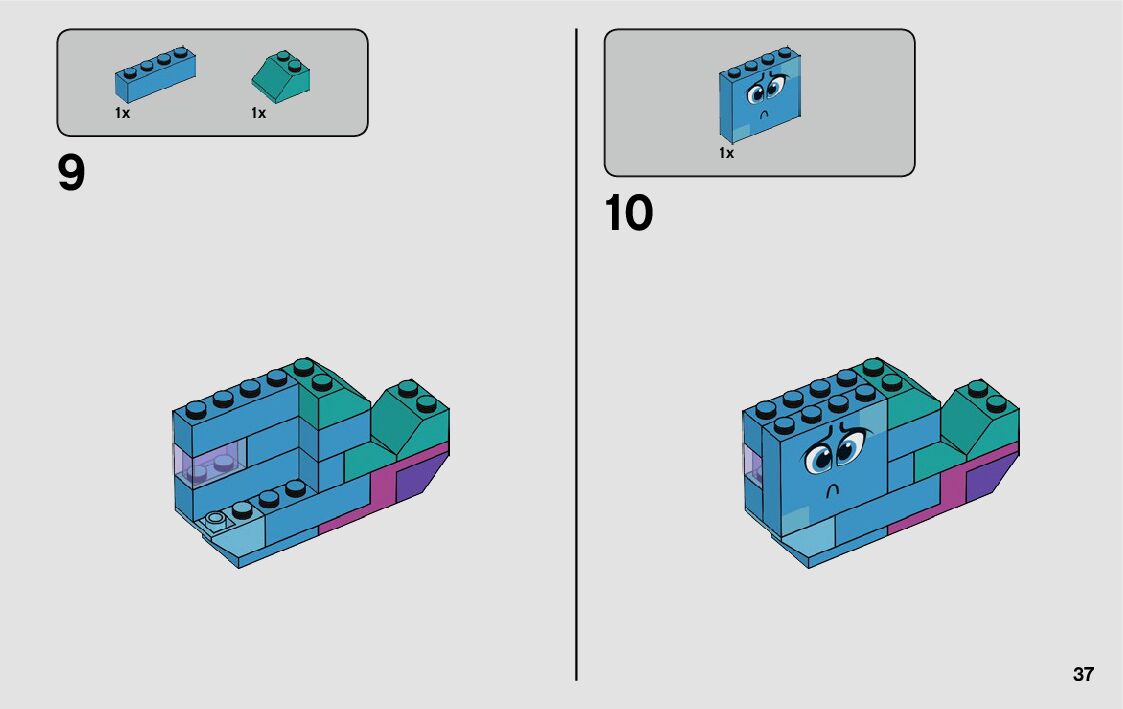 1x

1x

9

1x

10

37