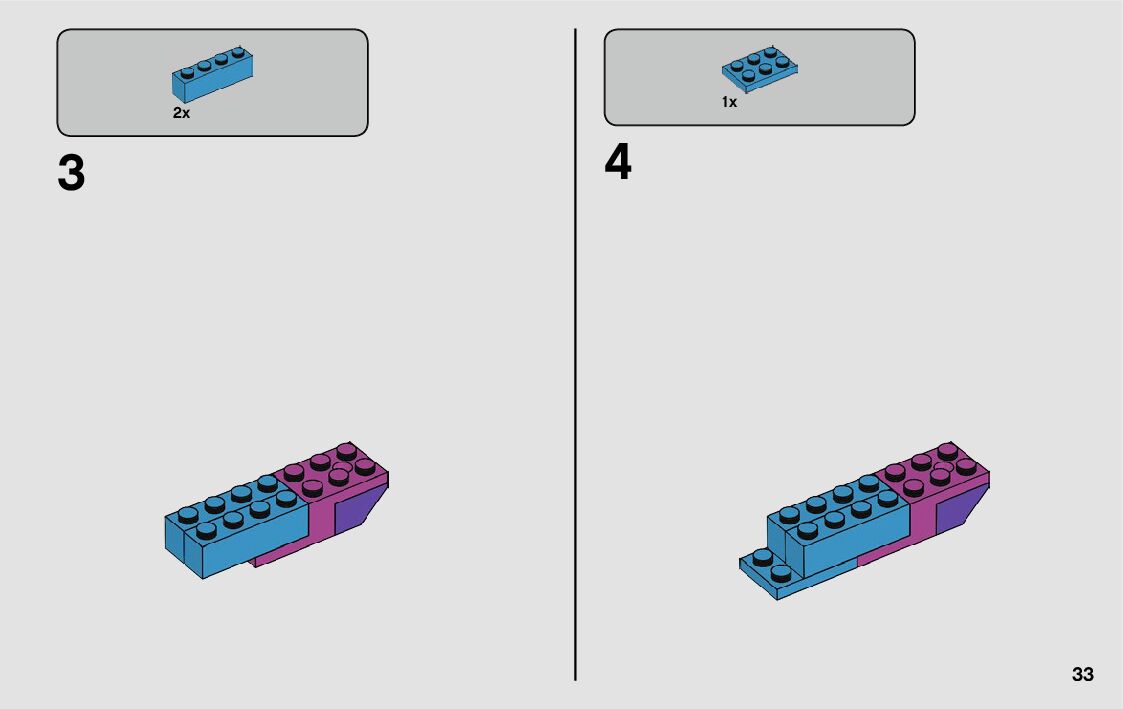 2x

3

1x

4

33