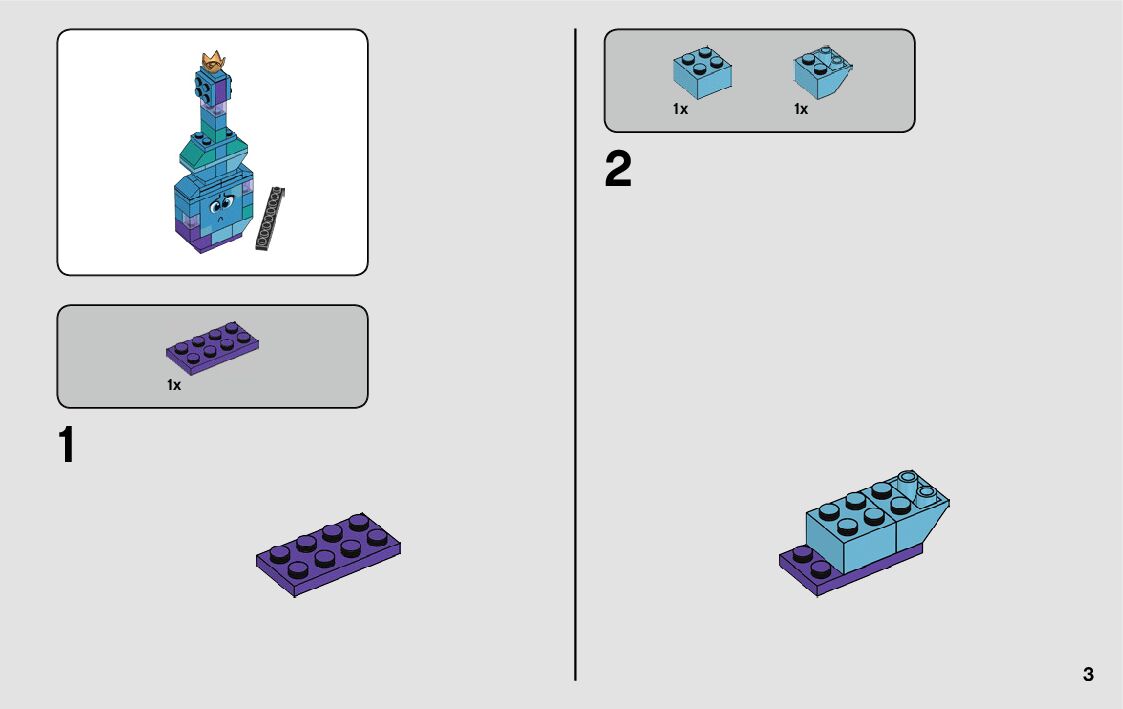 1x

1

1x

1x

2

3