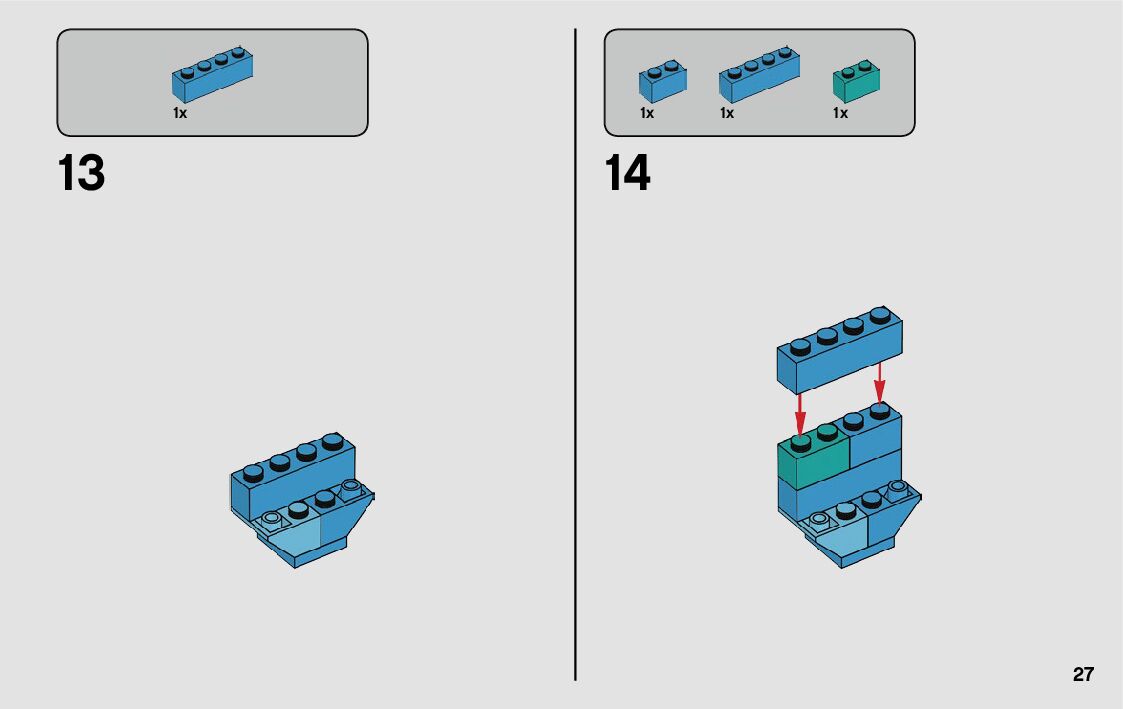 1x

13

1x
1x
1x

14

27