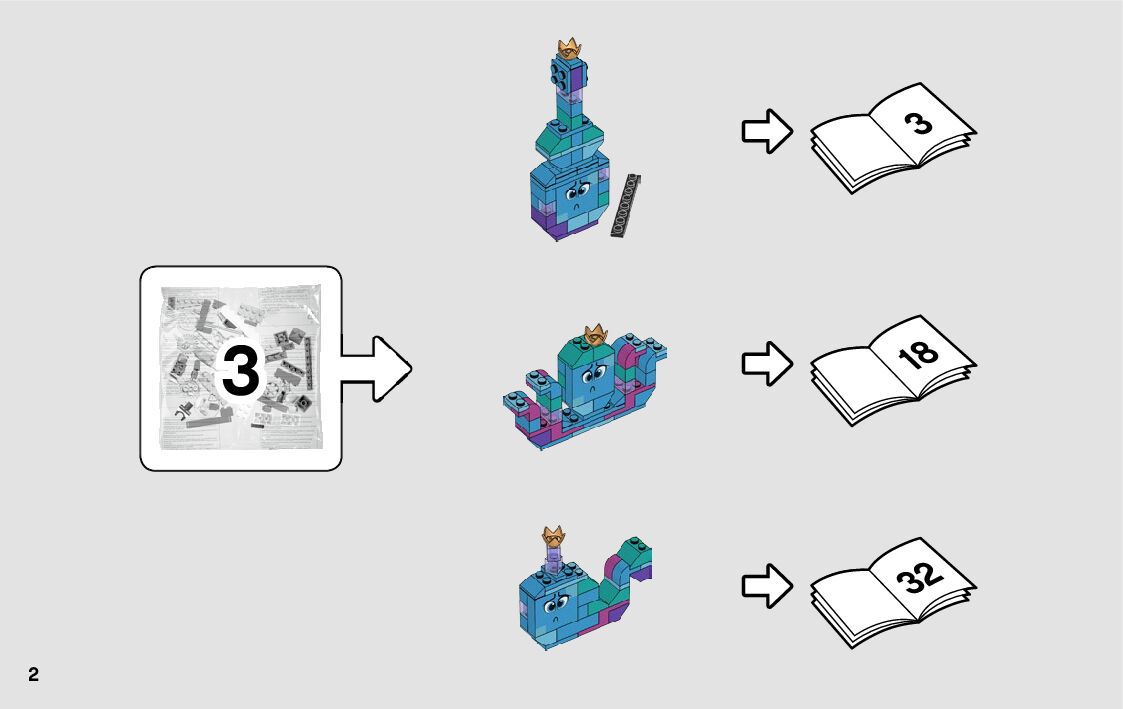 3

3

18

32

2