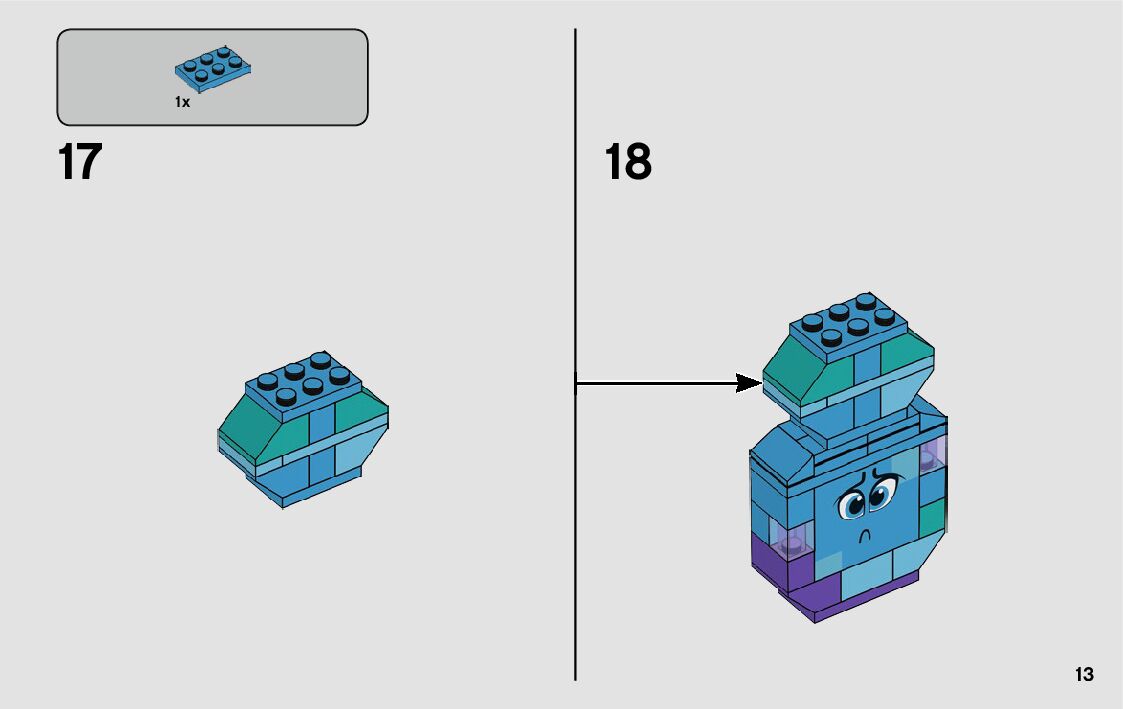 1x

17

18

13