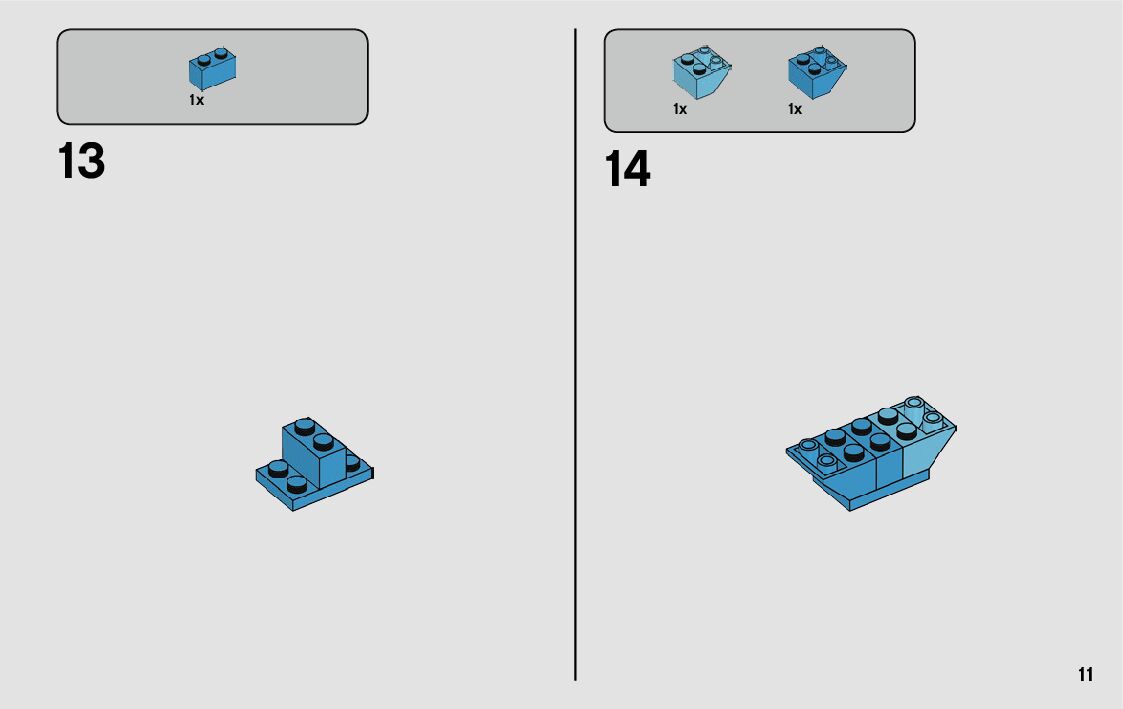 1x

13

1x 1x

14

11