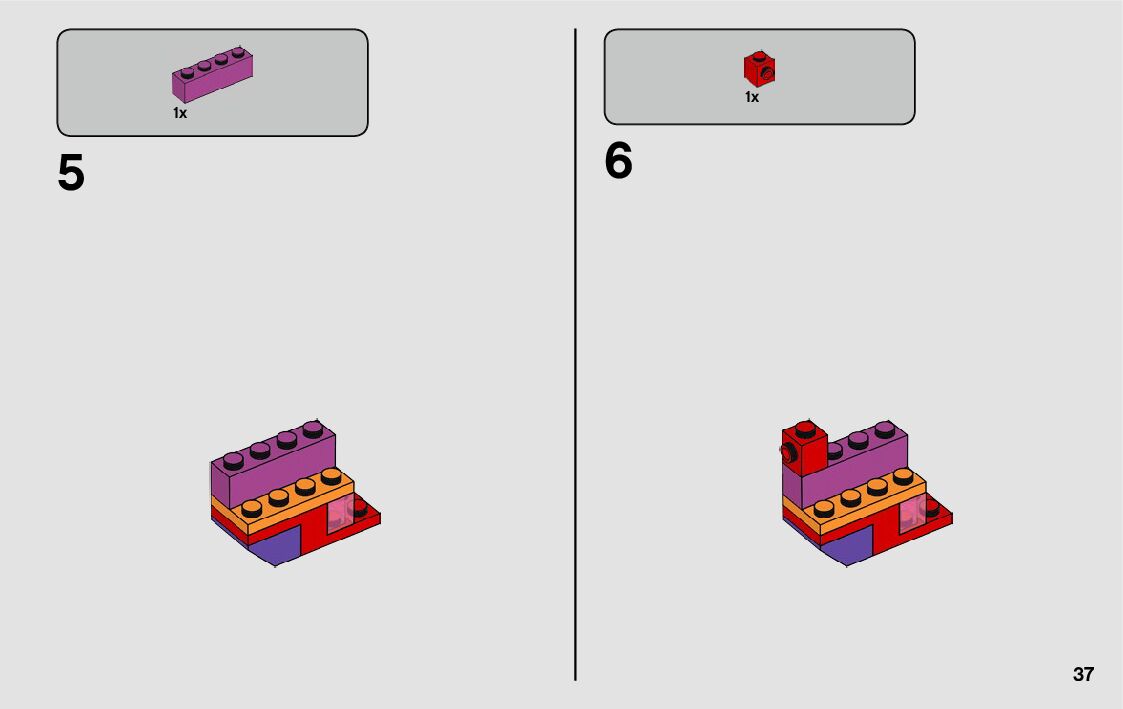 1x

5

1x

6

37